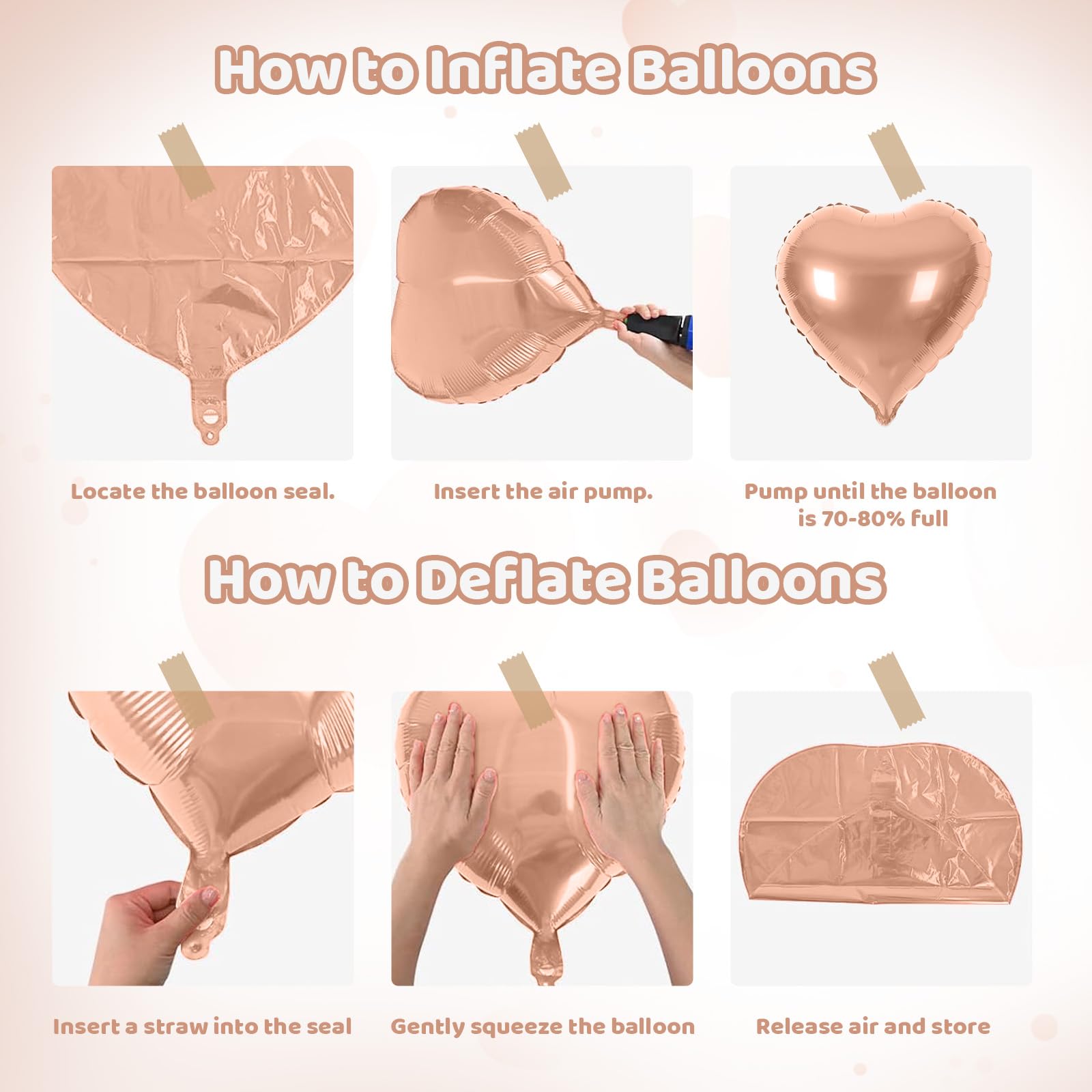 How to Inflate Balloons

Locate the balloon seal.

Insert the air pump.

Pump until the balloon is 70-80% full

How to Deflate Balloons

Insert a straw into the seal

Gently squeeze the balloon

Release air and store