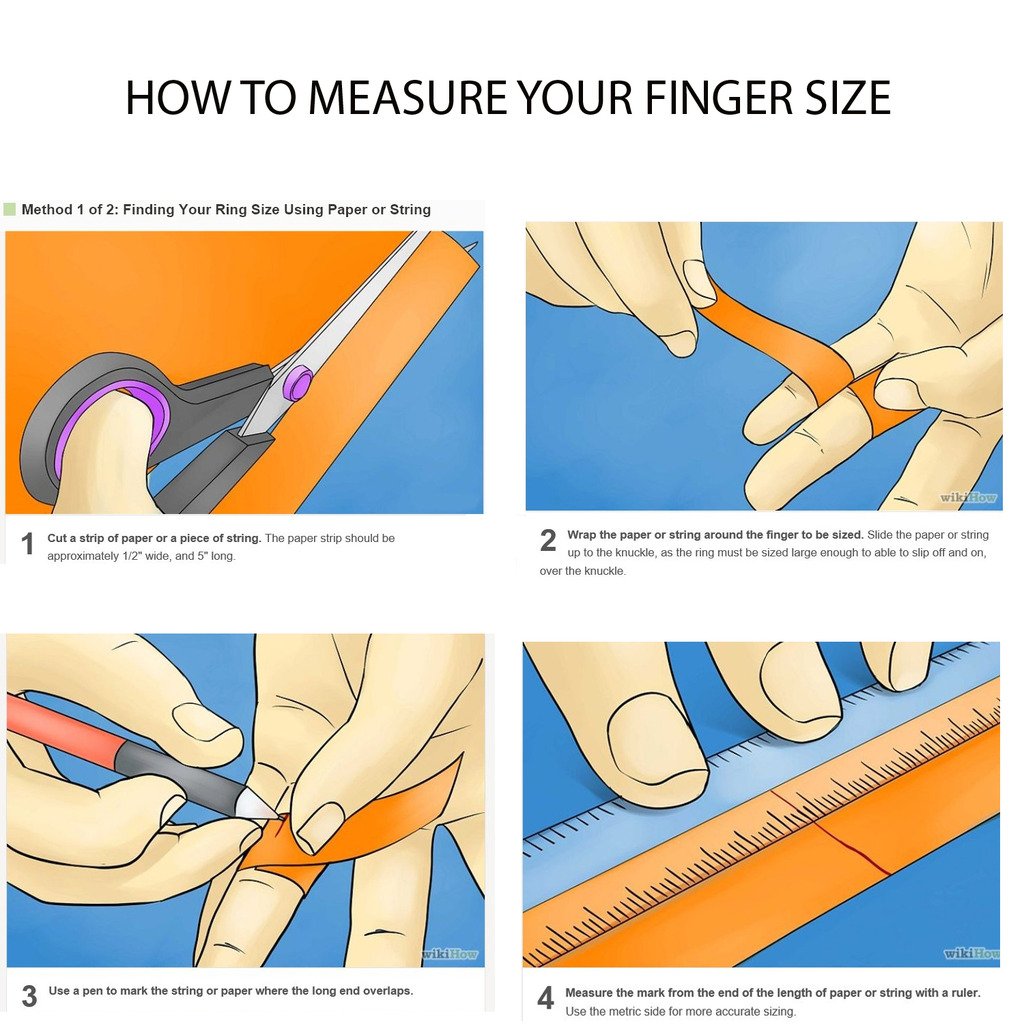 HOW TO MEASURE YOUR FINGER SIZE

Method 1 of 2: Finding Your Ring Size Using Paper or String

1 Cut a strip of paper or a piece of string. The paper strip should be approximately 1/2" wide, and 5" long.

wikiHow

2 Wrap the paper or string around the finger to be sized. Slide the paper or string up to the knuckle, as the ring must be sized large enough to able to slip off and on, over the knuckle.

wikiHow

3 Use a pen to mark the string or paper where the long end overlaps.

wikiHow

4 Measure the mark from the end of the length of paper or string with a ruler. Use the metric side for more accurate sizing.