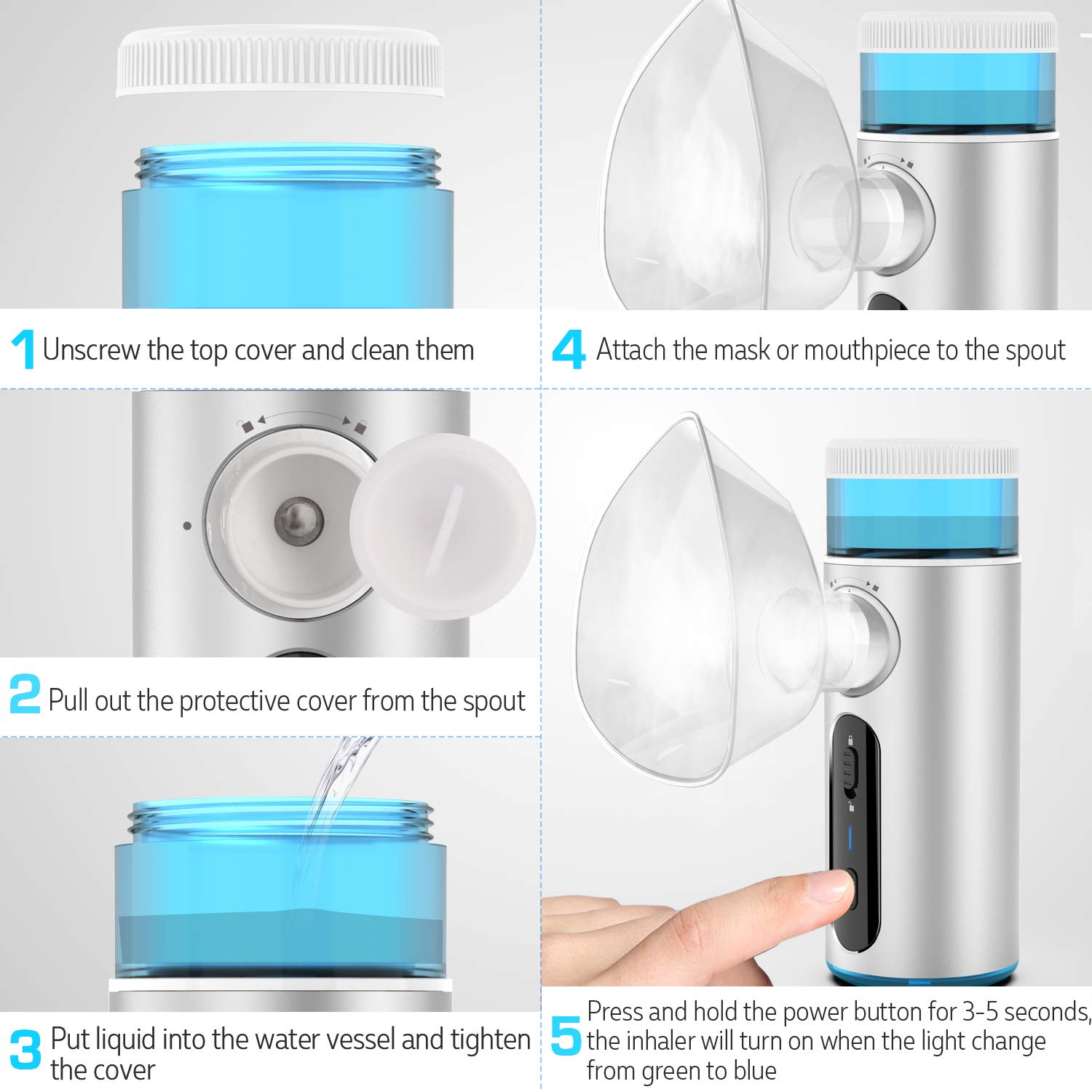 1 Unscrew the top cover and clean them

2 Pull out the protective cover from the spout

3 Put liquid into the water vessel and tighten the cover

4 Attach the mask or mouthpiece to the spout

5 Press and hold the power button for 3-5 seconds, the inhaler will turn on when the light change from green to blue