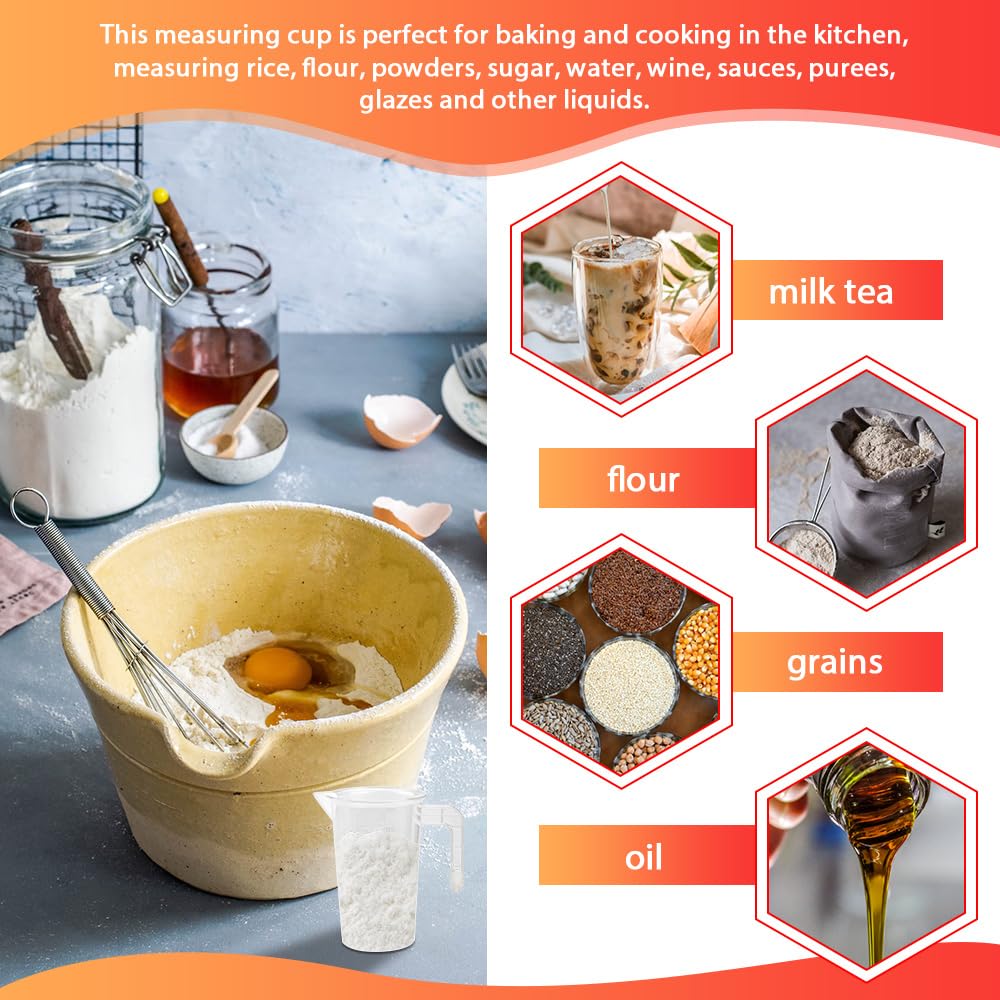 This measuring cup is perfect for baking and cooking in the kitchen, measuring rice, flour, powders, sugar, water, wine, sauces, purees, glazes and other liquids.

milk tea

flour

grains

oil