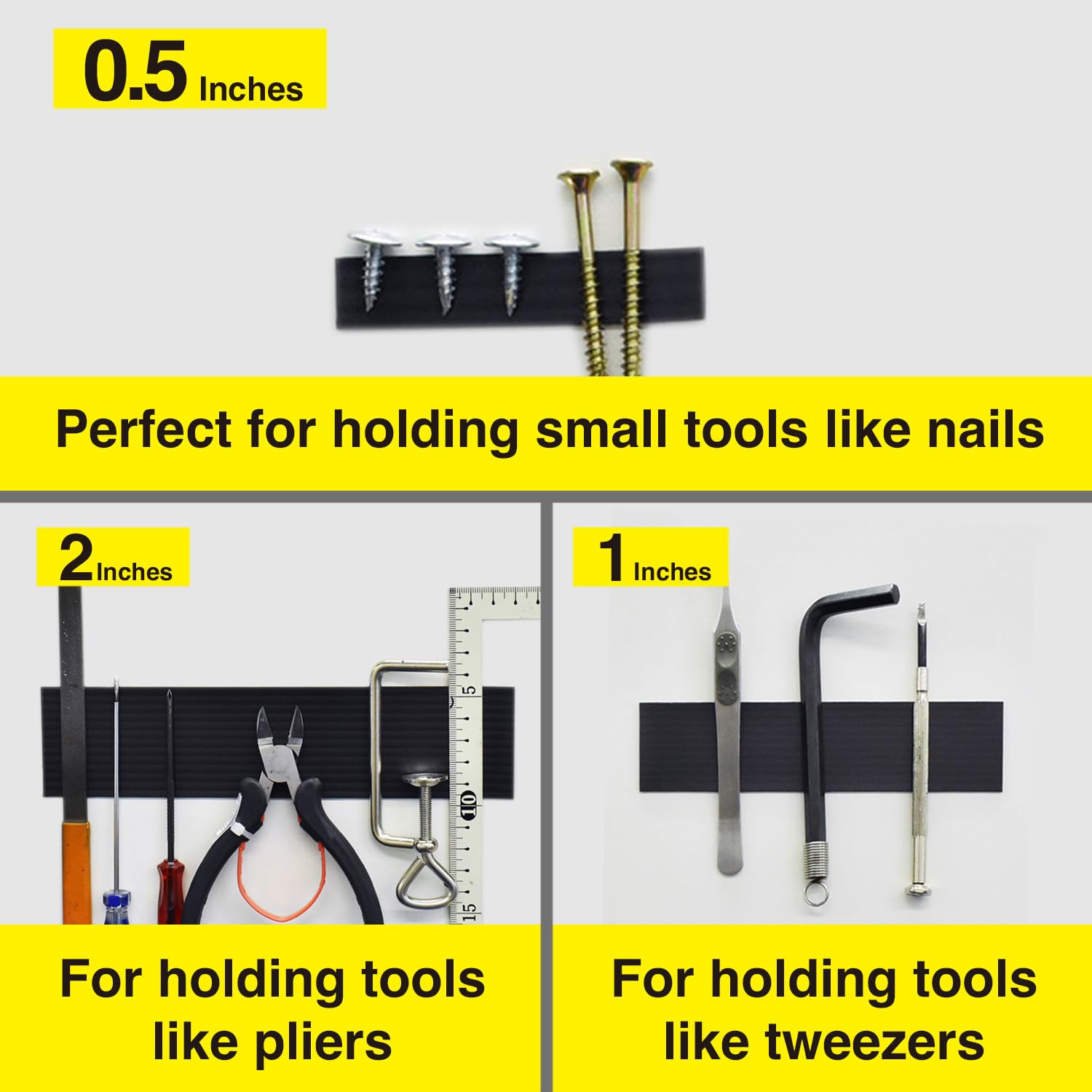 0.5 Inches

Perfect for holding small tools like nails

2 Inches

5
10
15

For holding tools like pliers

1 Inches

For holding tools like tweezers