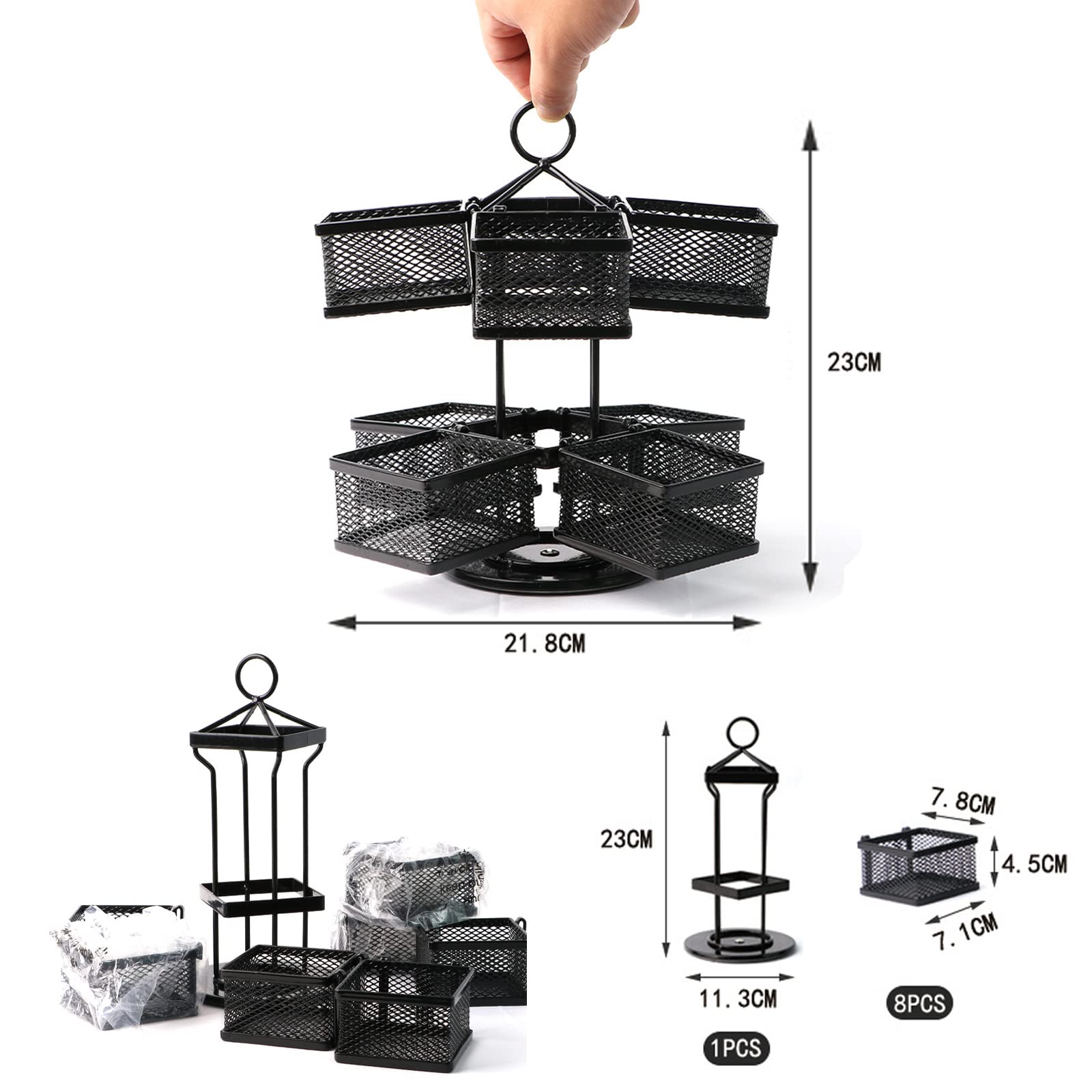 23CM

21.8CM

23CM

11.3CM

1PCS

7.8CM

4.5CM

7.1CM

8PCS