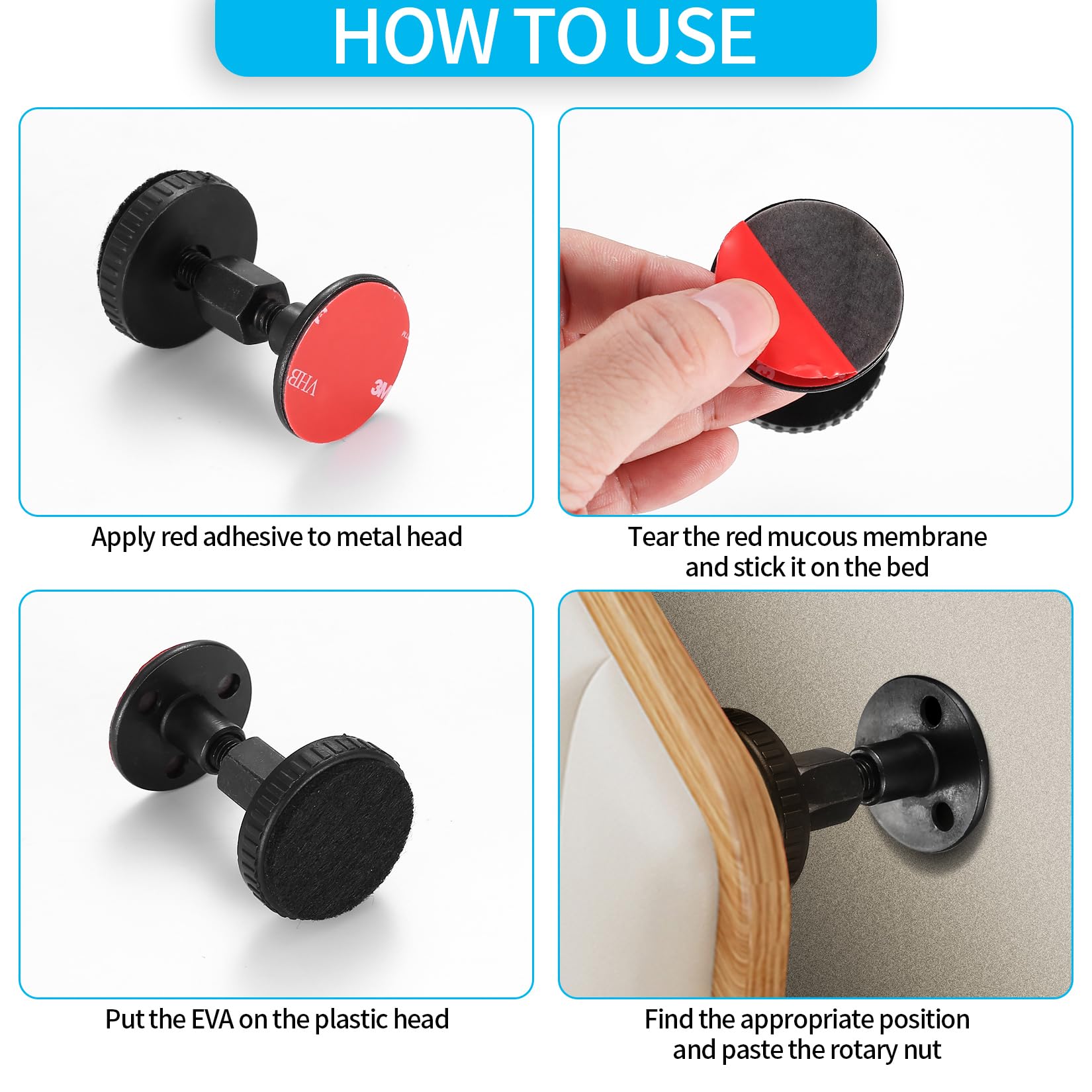 HOW TO USE

VHB 3M

Apply red adhesive to metal head

Tear the red mucous membrane and stick it on the bed

Put the EVA on the plastic head

Find the appropriate position and paste the rotary nut