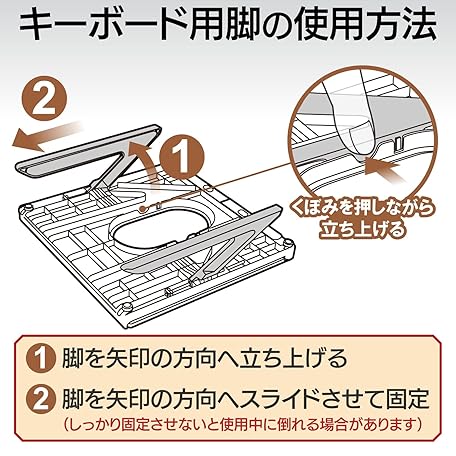 キーボード用脚の使用方法

2

1

くぼみを押しながら立ち上げる

1 脚を矢印の方向へ立ち上げる

2 脚を矢印の方向へスライドさせて固定
（しっかり固定させないと使用中に倒れる場合があります）