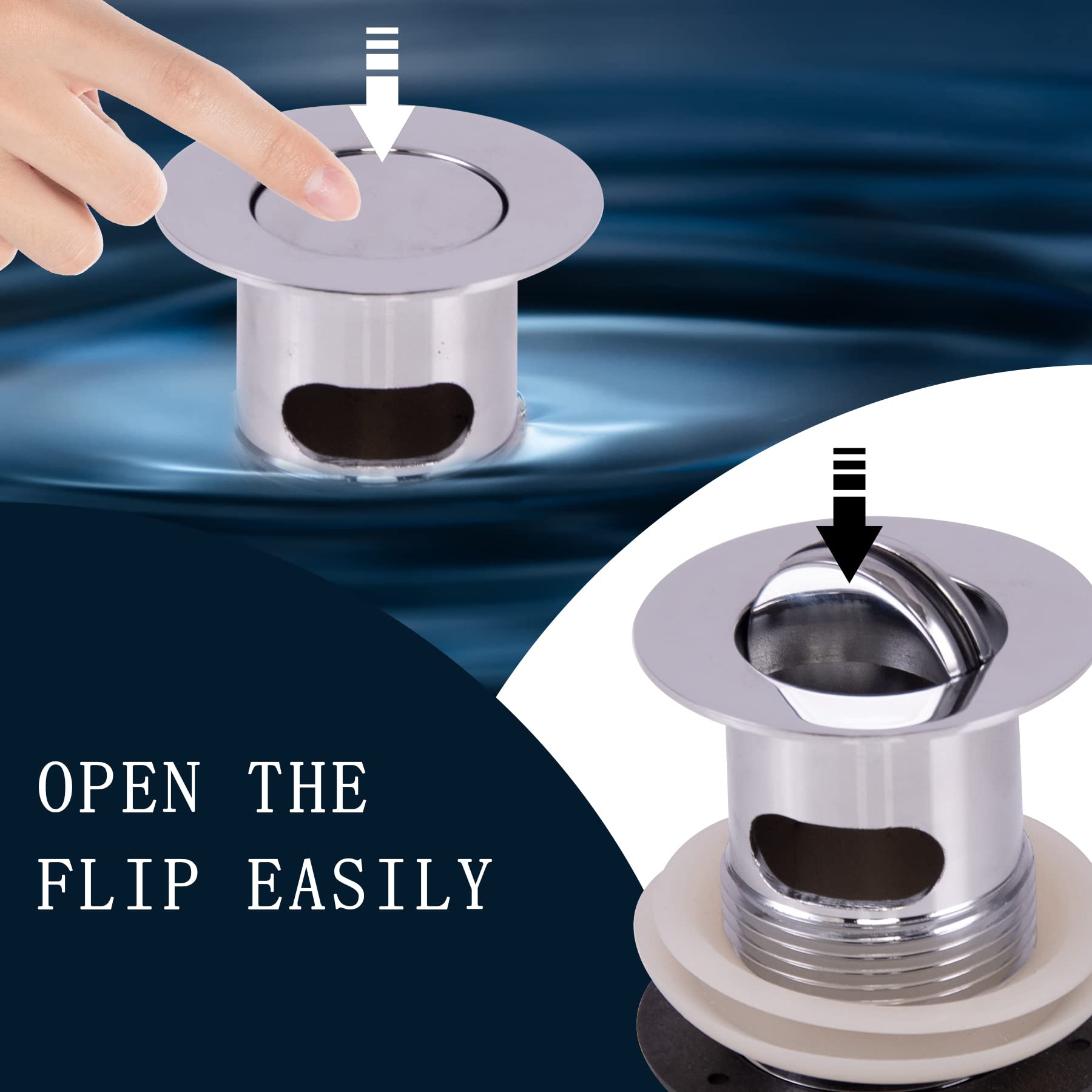 OPEN THE
FLIP EASILY