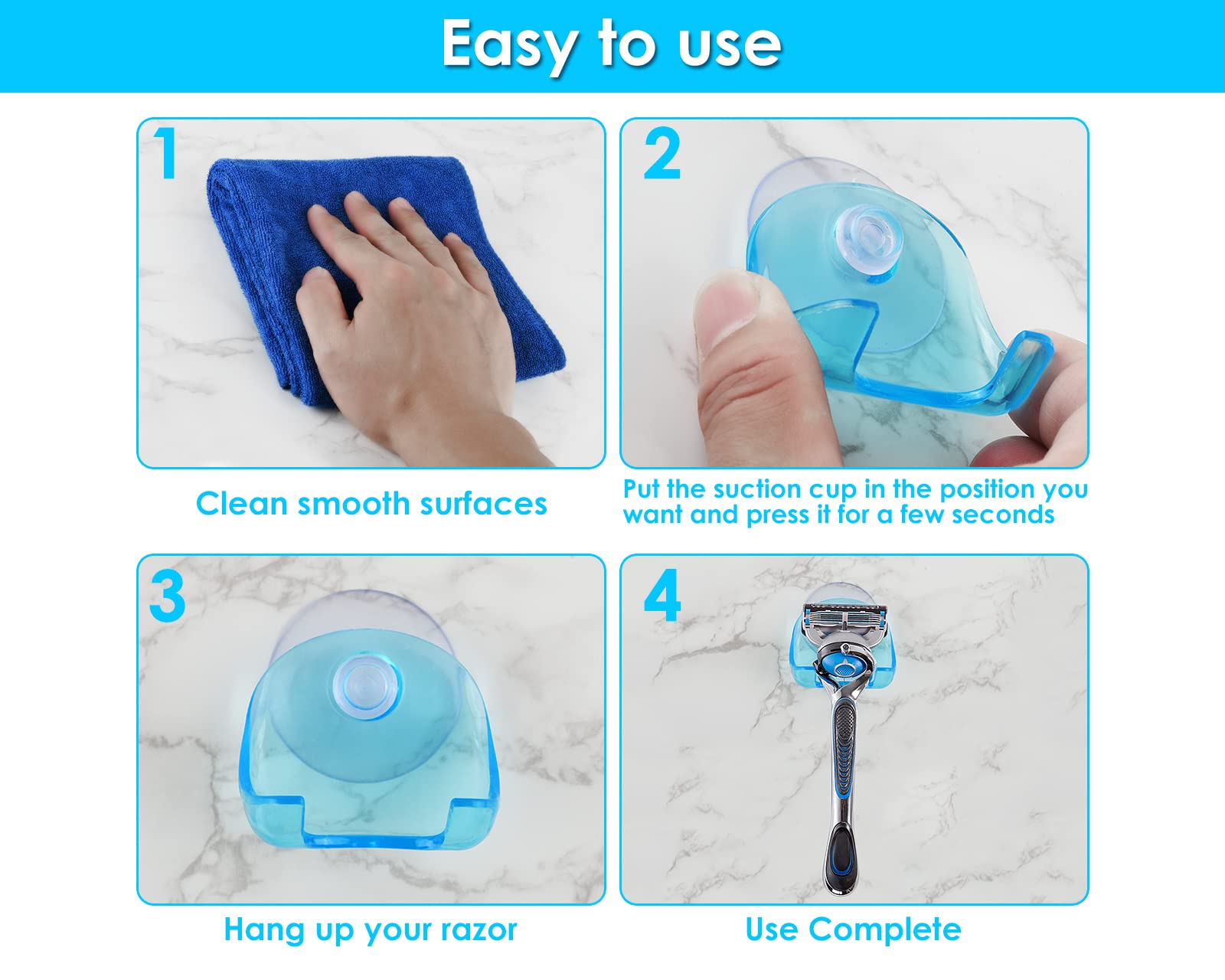 Easy to use

1

Clean smooth surfaces

2

Put the suction cup in the position you want and press it for a few seconds

3

Hang up your razor

4

Use Complete