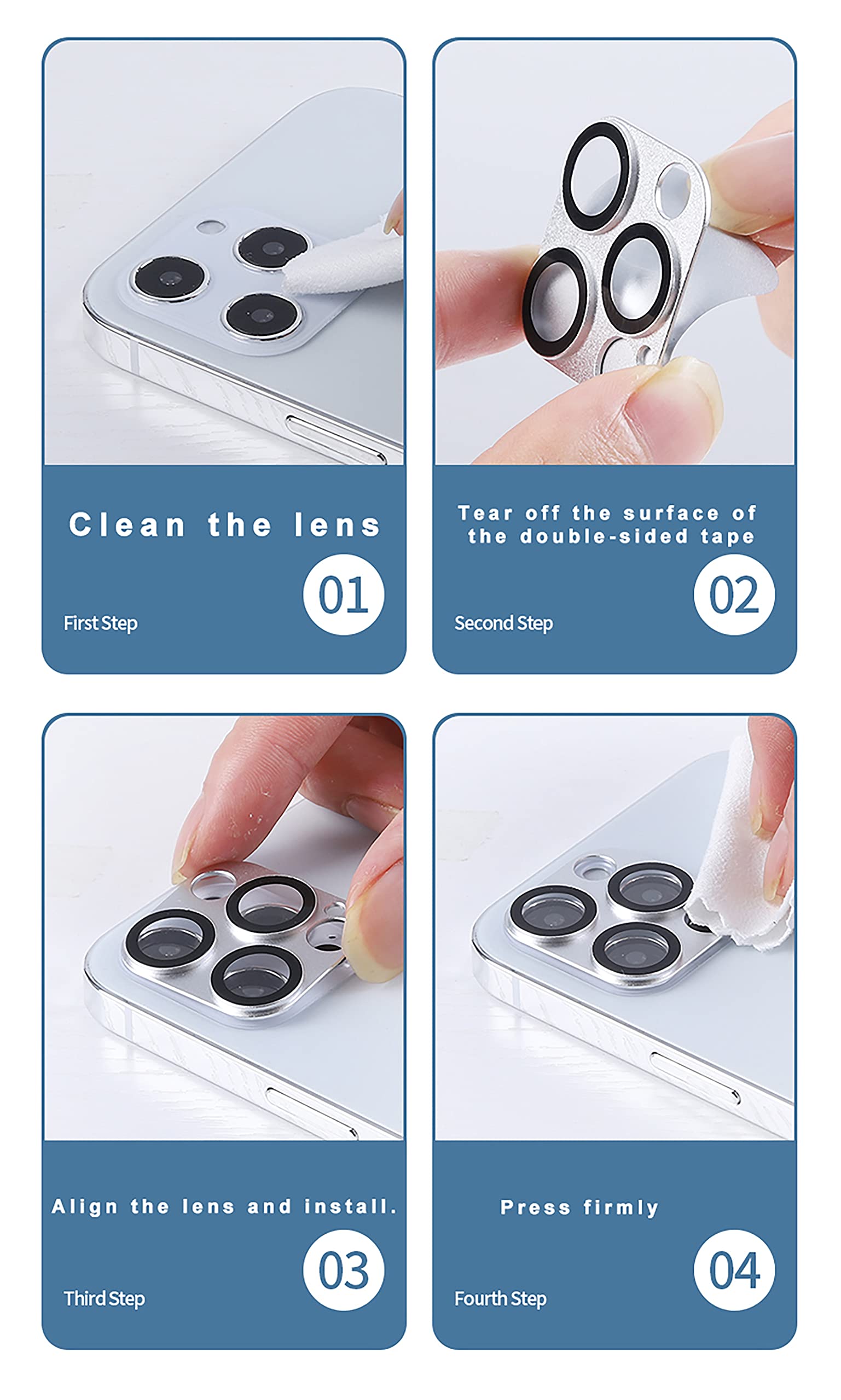 Clean the lens

01

First Step

Tear off the surface of the double-sided tape

02

Second Step

Align the lens and install.

03

Third Step

Press firmly

04

Fourth Step