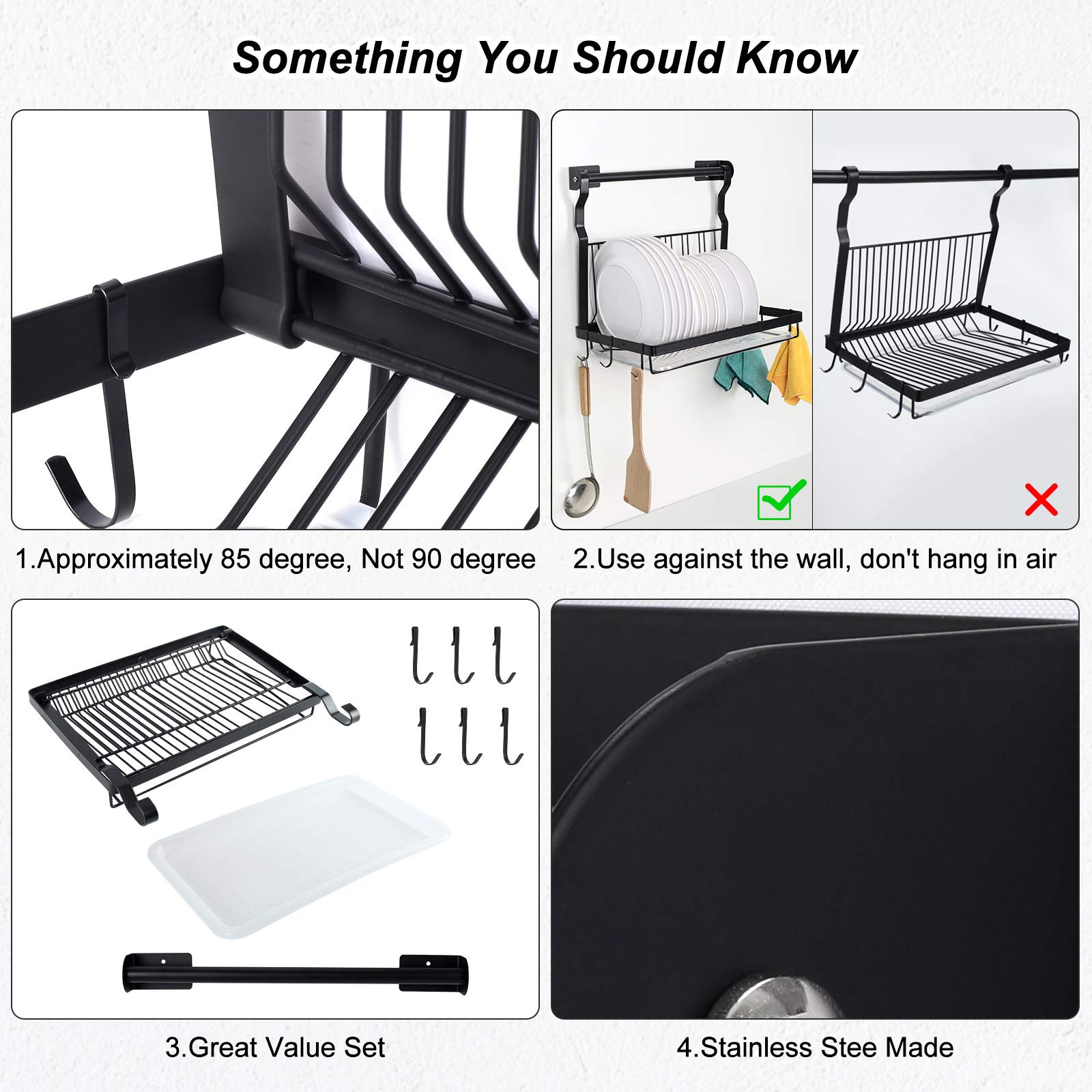 Something You Should Know

1.Approximately 85 degree, Not 90 degree

2.Use against the wall, don't hang in air

3.Great Value Set

4.Stainless Stee Made