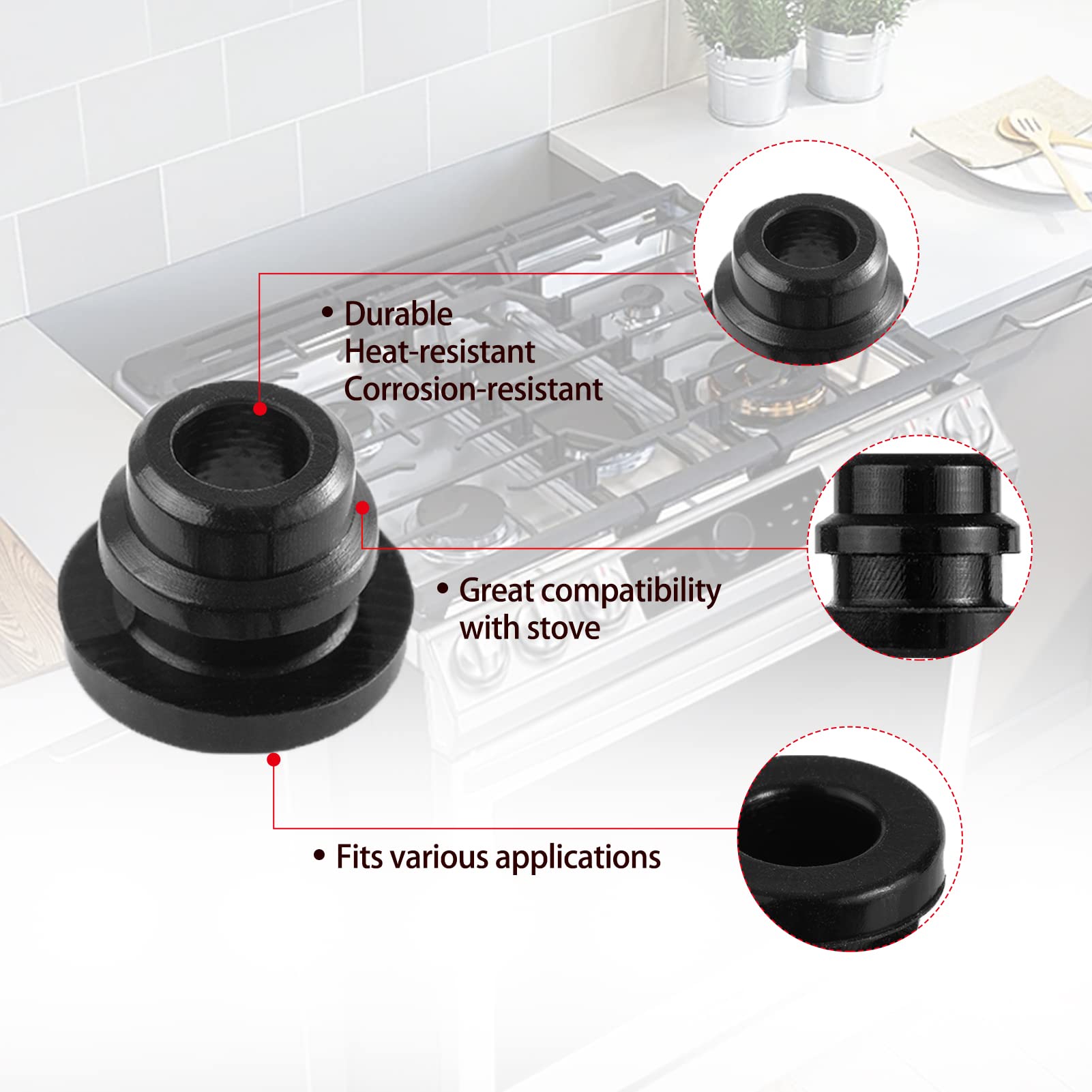 • Durable
Heat-resistant
Corrosion-resistant

• Great compatibility with stove

• Fits various applications