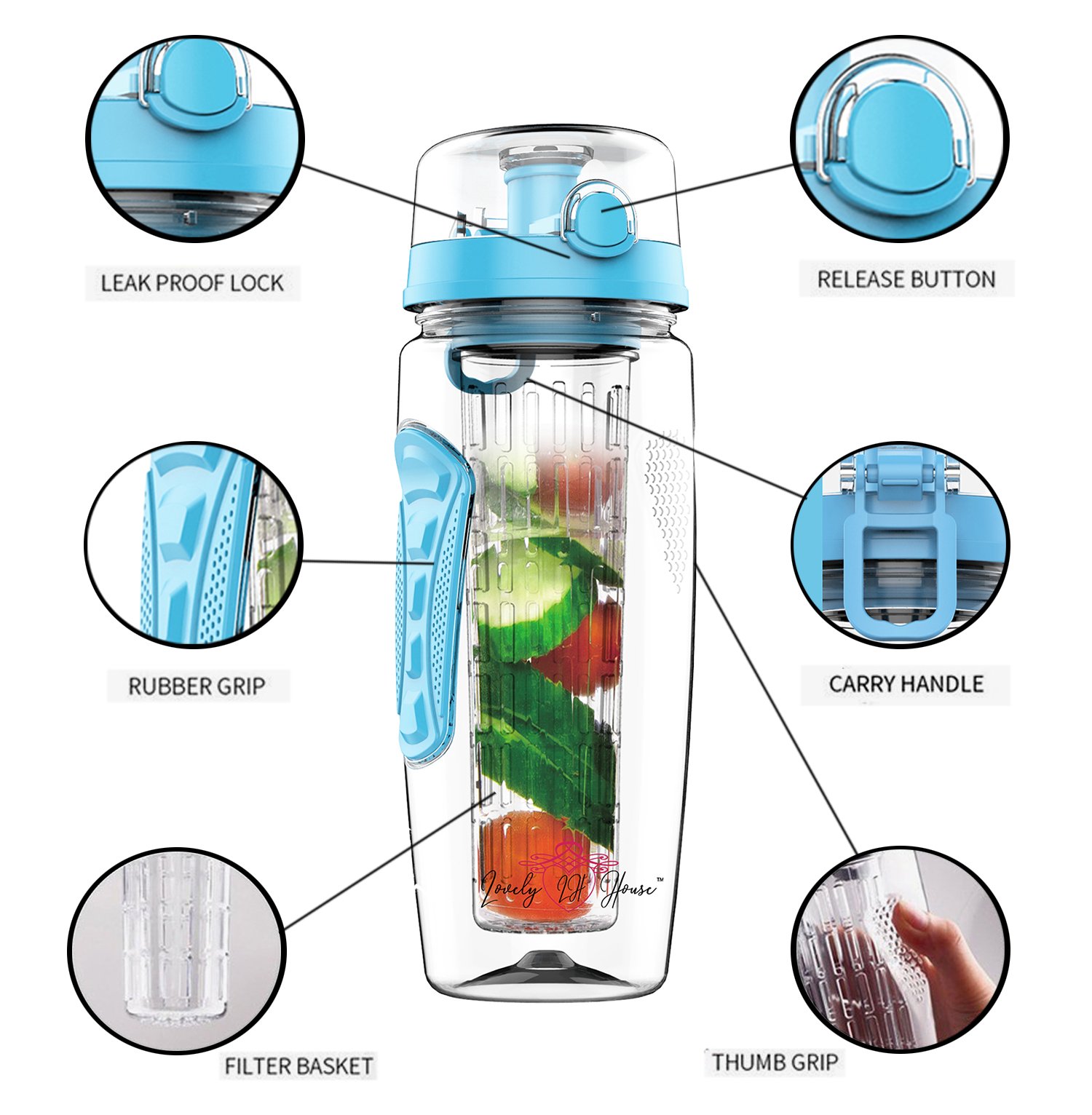 LEAK PROOF LOCK

RELEASE BUTTON

RUBBER GRIP

CARRY HANDLE

Lovely LH House™

FILTER BASKET

THUMB GRIP