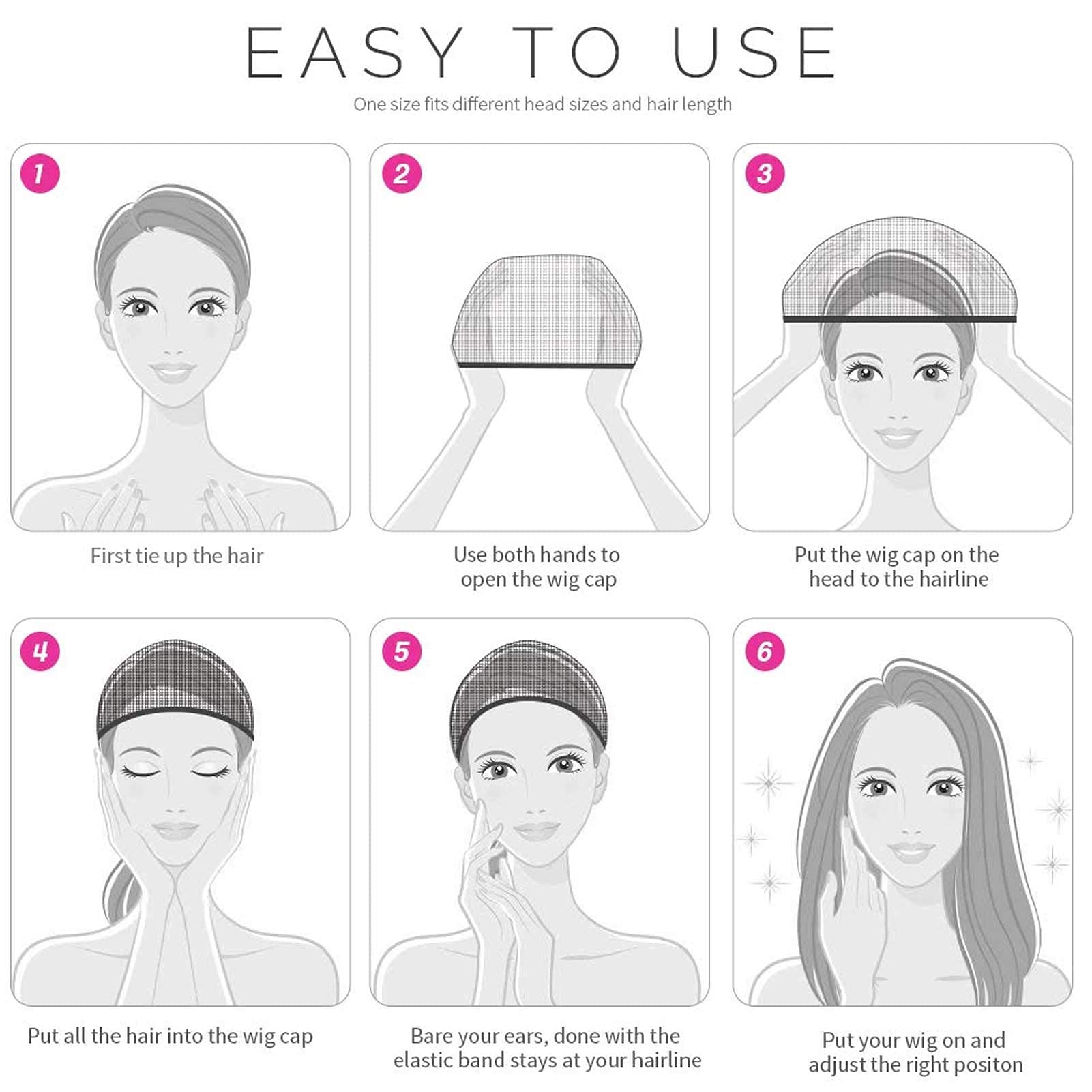 EASY TO USE

One size fits different head sizes and hair length

1

First tie up the hair

2

Use both hands to open the wig cap

3

Put the wig cap on the head to the hairline

4

Put all the hair into the wig cap

5

Bare your ears, done with the elastic band stays at your hairline

6

Put your wig on and adjust the right positon