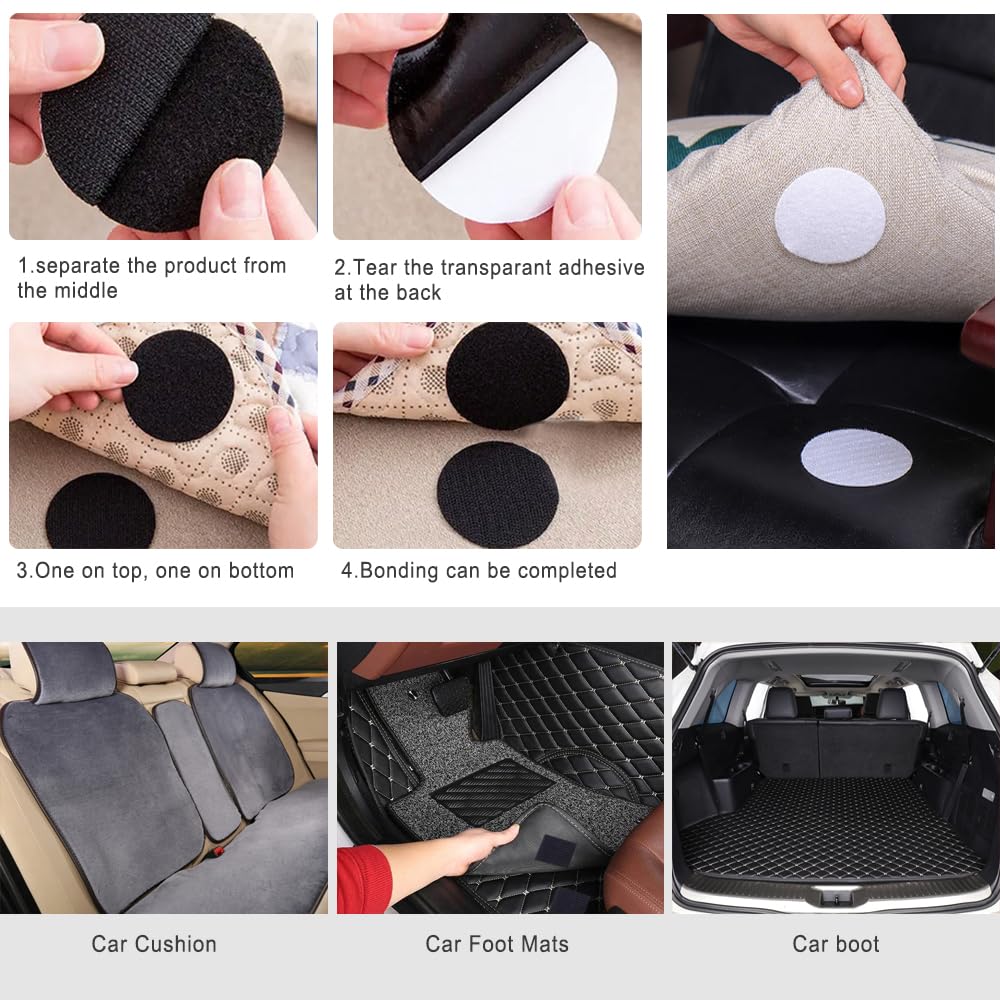 1.separate the product from the middle

2.Tear the transparant adhesive at the back

3.One on top, one on bottom

4.Bonding can be completed

Car Cushion

Car Foot Mats

Car boot