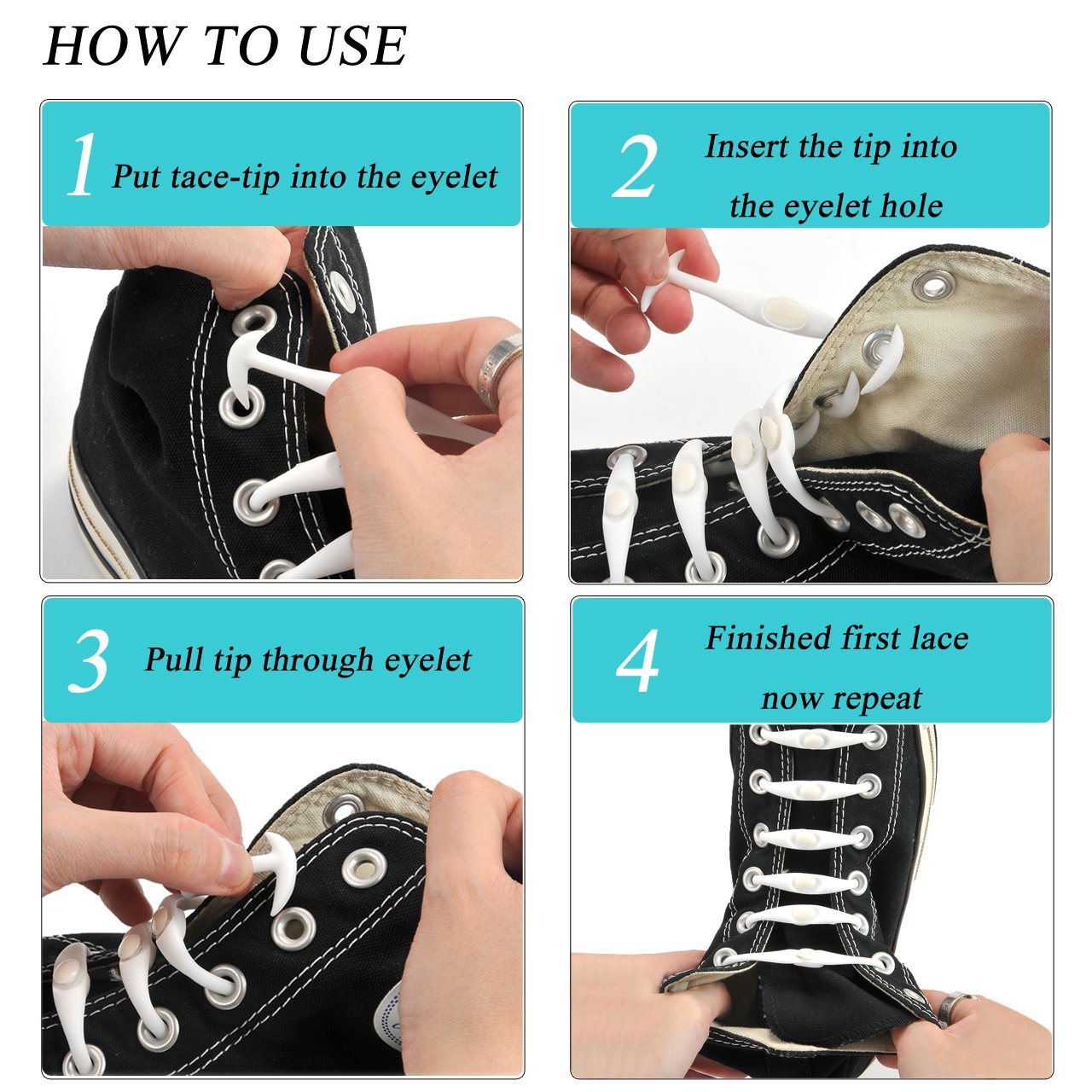 HOW TO USE

1 Put tace-tip into the eyelet

2 Insert the tip into the eyelet hole

3 Pull tip through eyelet

4 Finished first lace now repeat