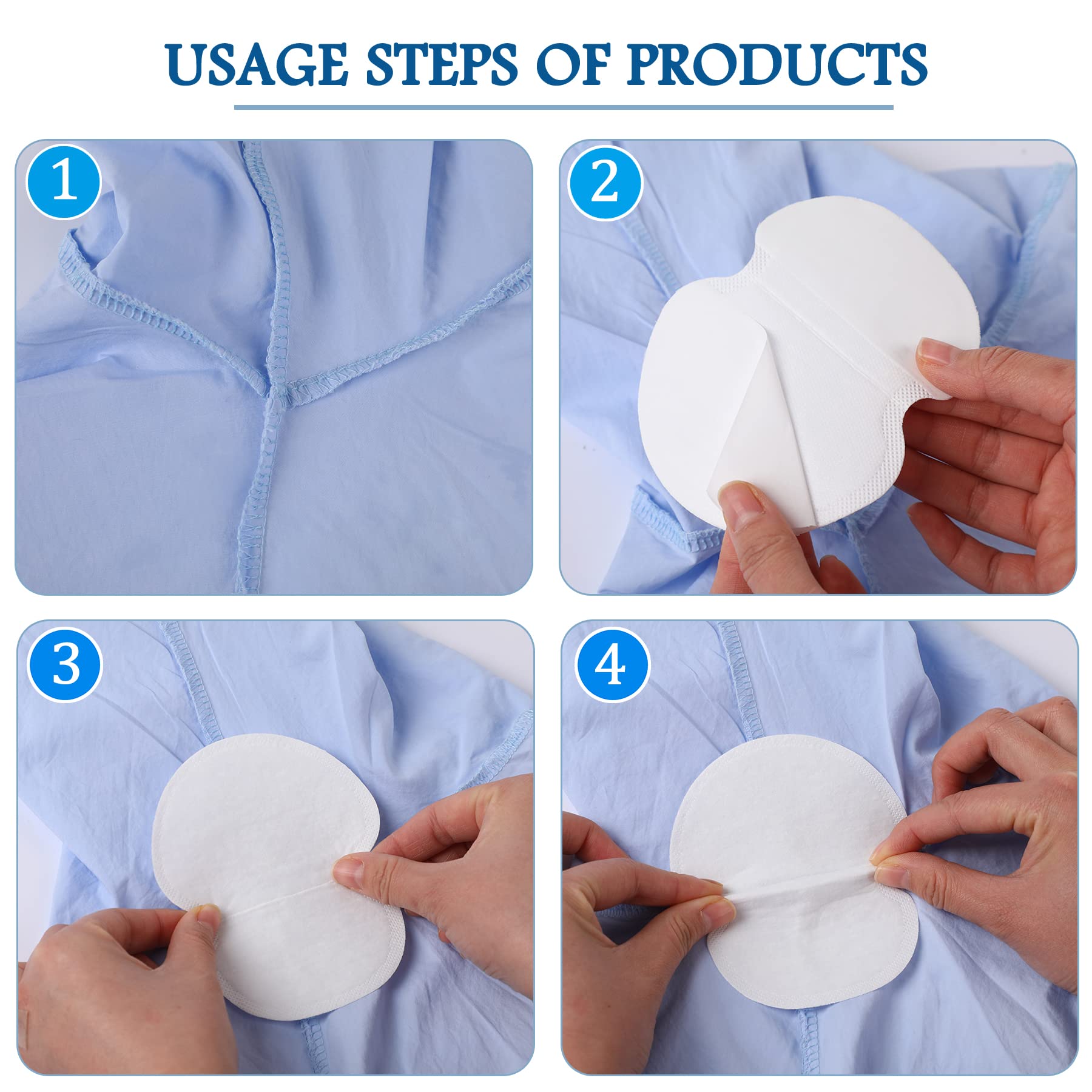 USAGE STEPS OF PRODUCTS

1

2

3

4