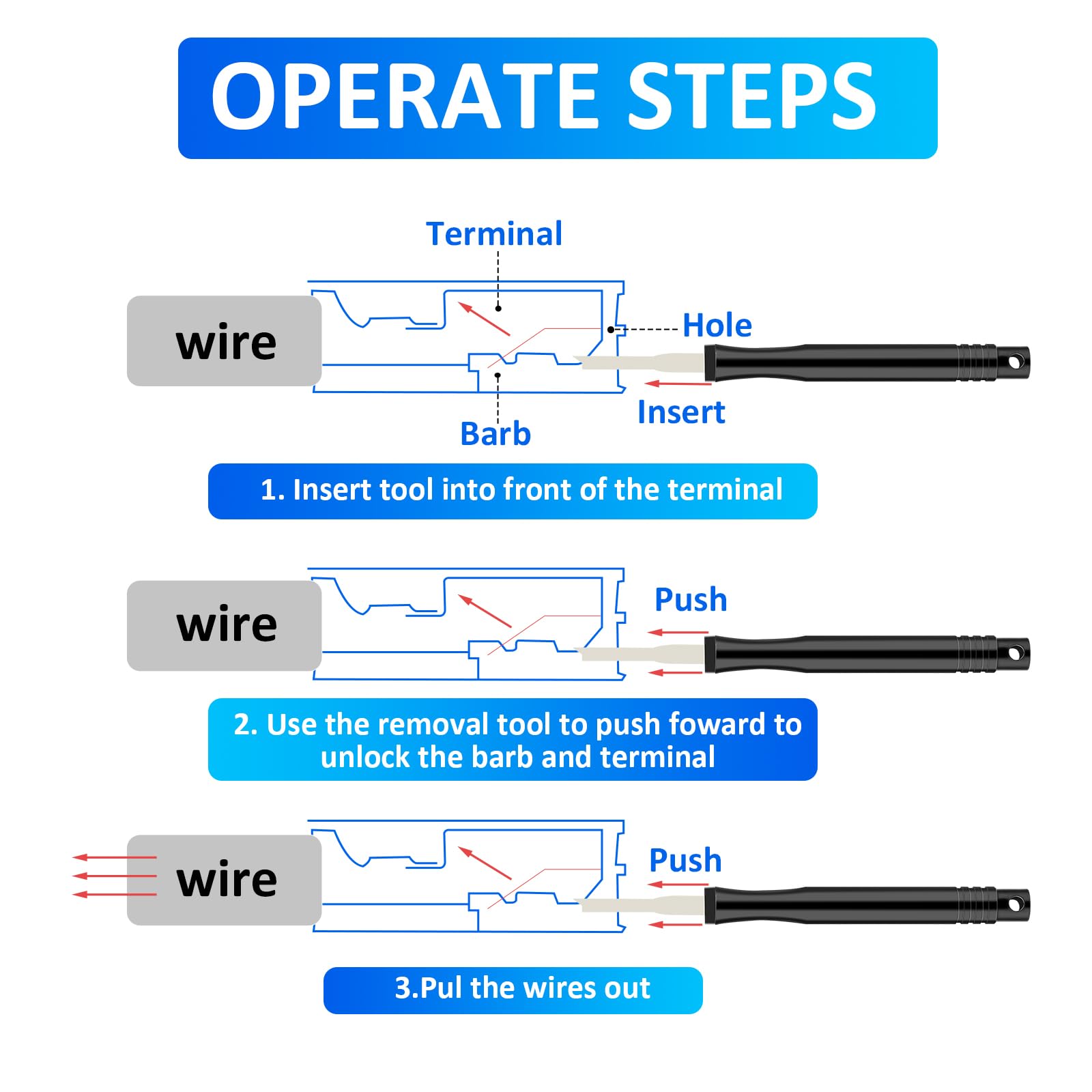 OPERATE STEPS

Terminal

wire

Hole

Insert

Barb

1. Insert tool into front of the terminal

wire

Push

2. Use the removal tool to push foward to unlock the barb and terminal

wire

Push

3.Pul the wires out