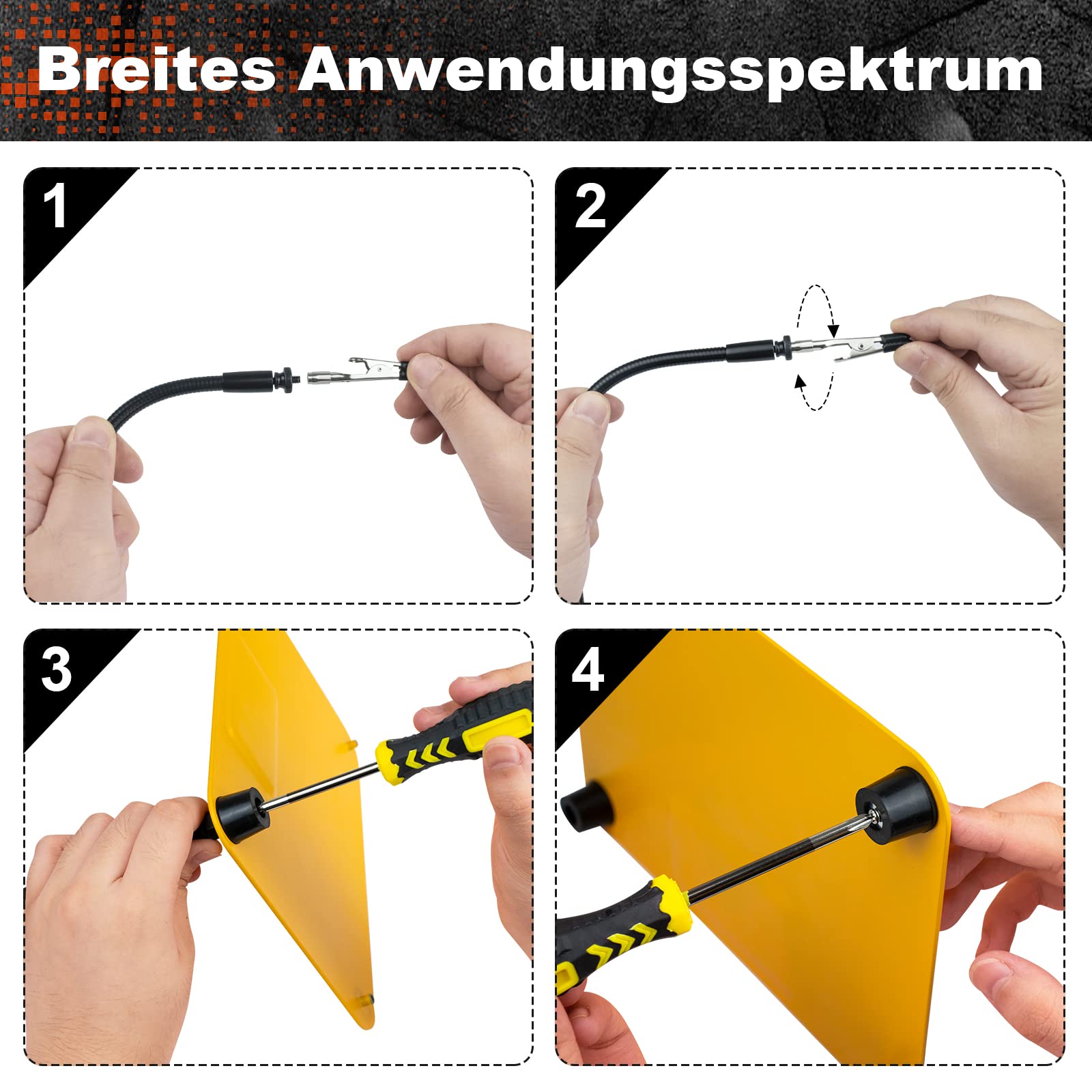 Breites Anwendungsspektrum

1

2

3

4