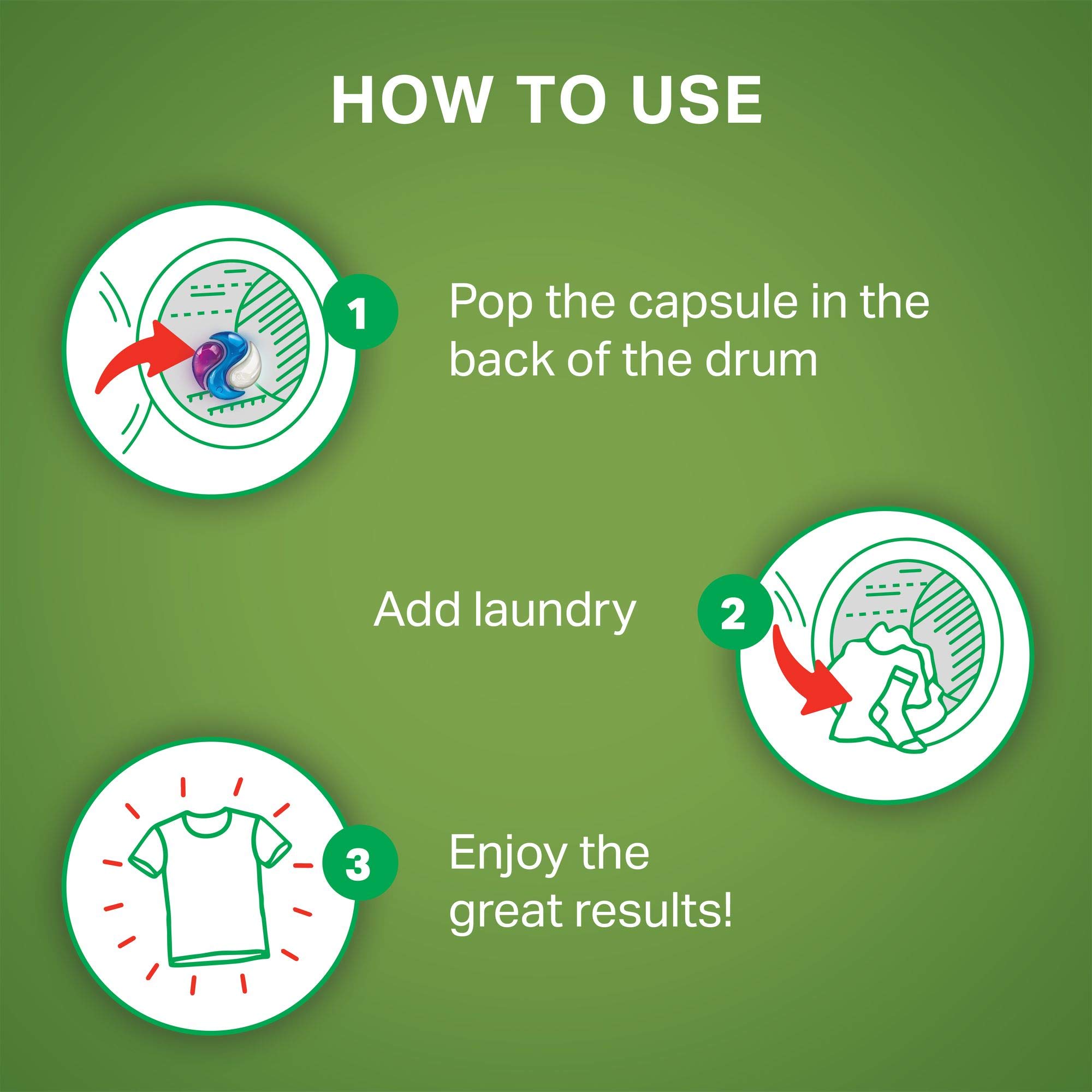 HOW TO USE

1

Pop the capsule in the back of the drum

Add laundry

2

3

Enjoy the great results!