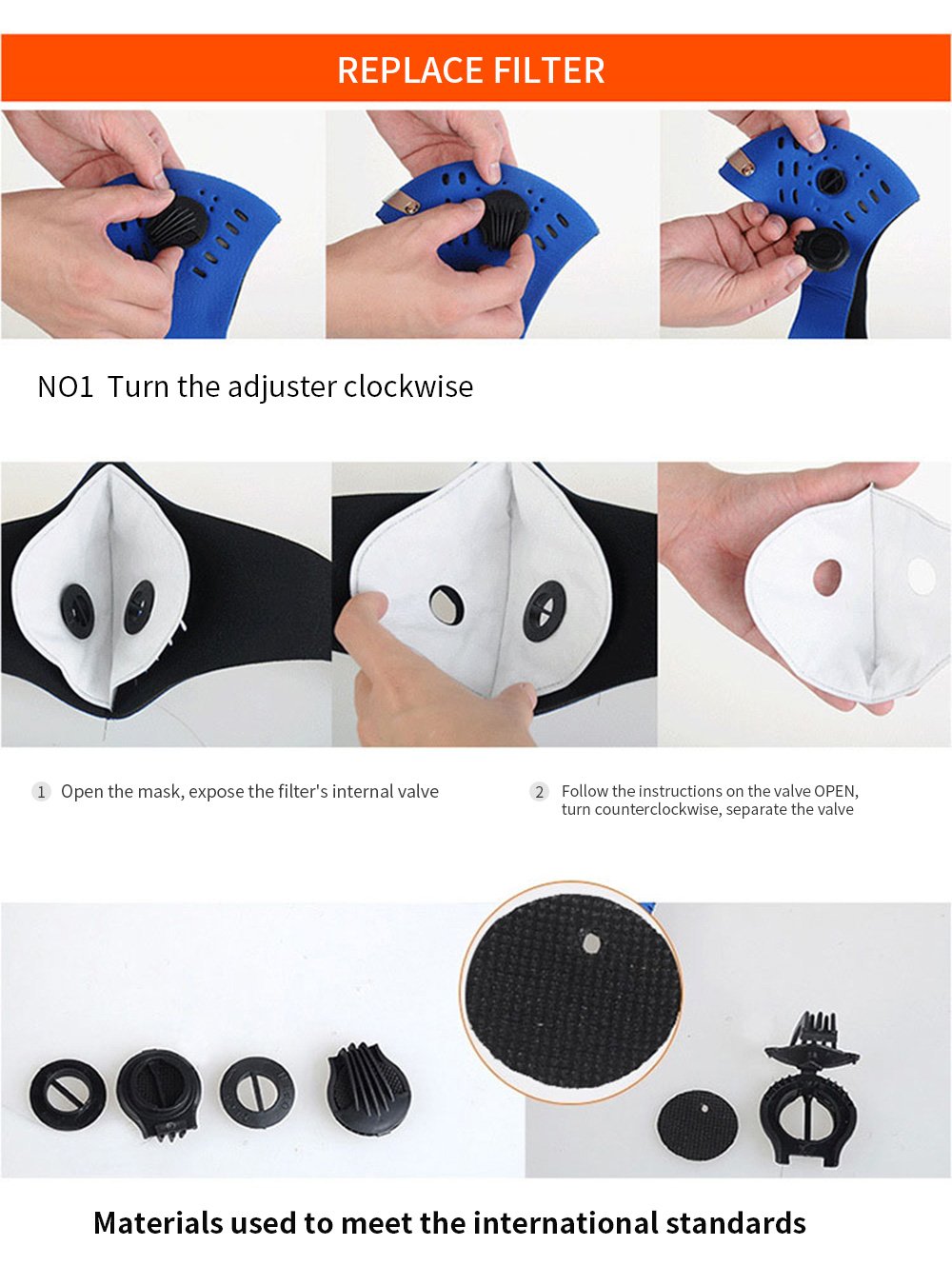 REPLACE FILTER

NO1 Turn the adjuster clockwise

1 Open the mask, expose the filter's internal valve

2 Follow the instructions on the valve OPEN, turn counterclockwise, separate the valve

Materials used to meet the international standards