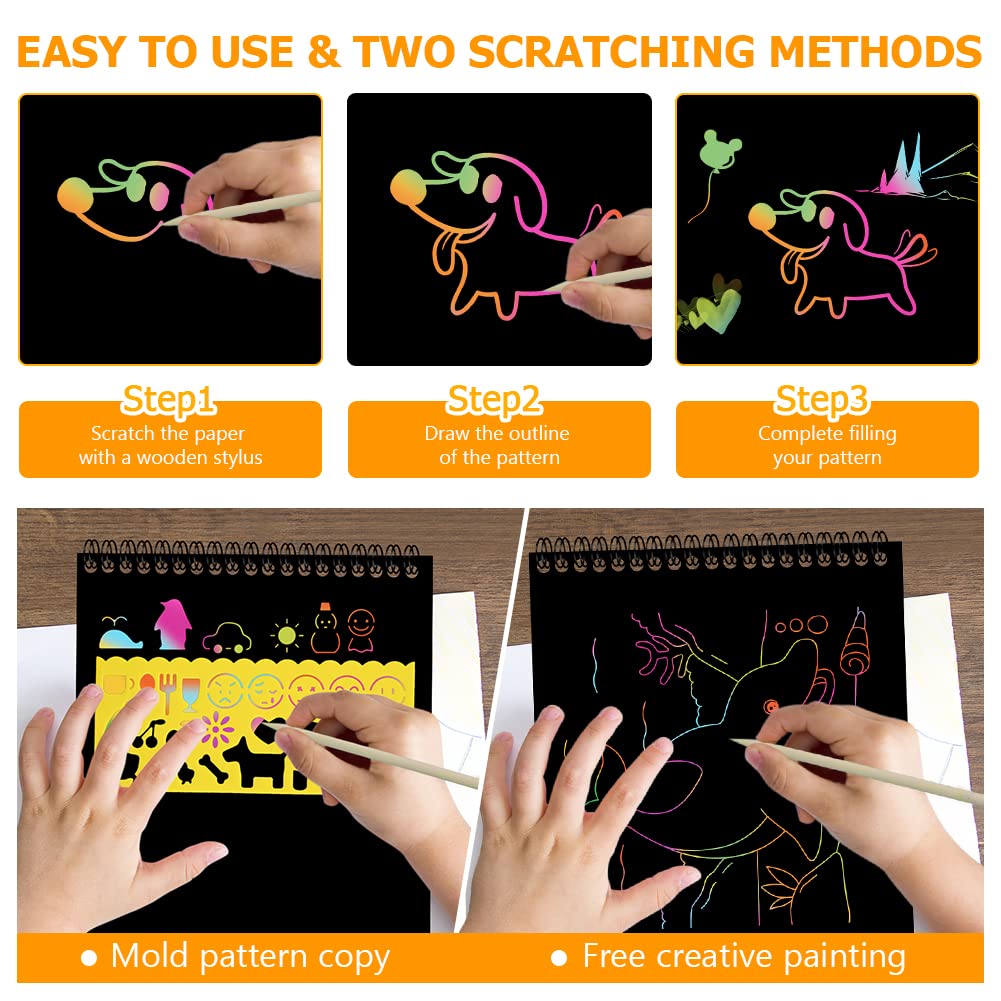 EASY TO USE & TWO SCRATCHING METHODS

Step1
Scratch the paper with a wooden stylus

Step2
Draw the outline of the pattern

Step3
Complete filling your pattern

● Mold pattern copy

● Free creative painting