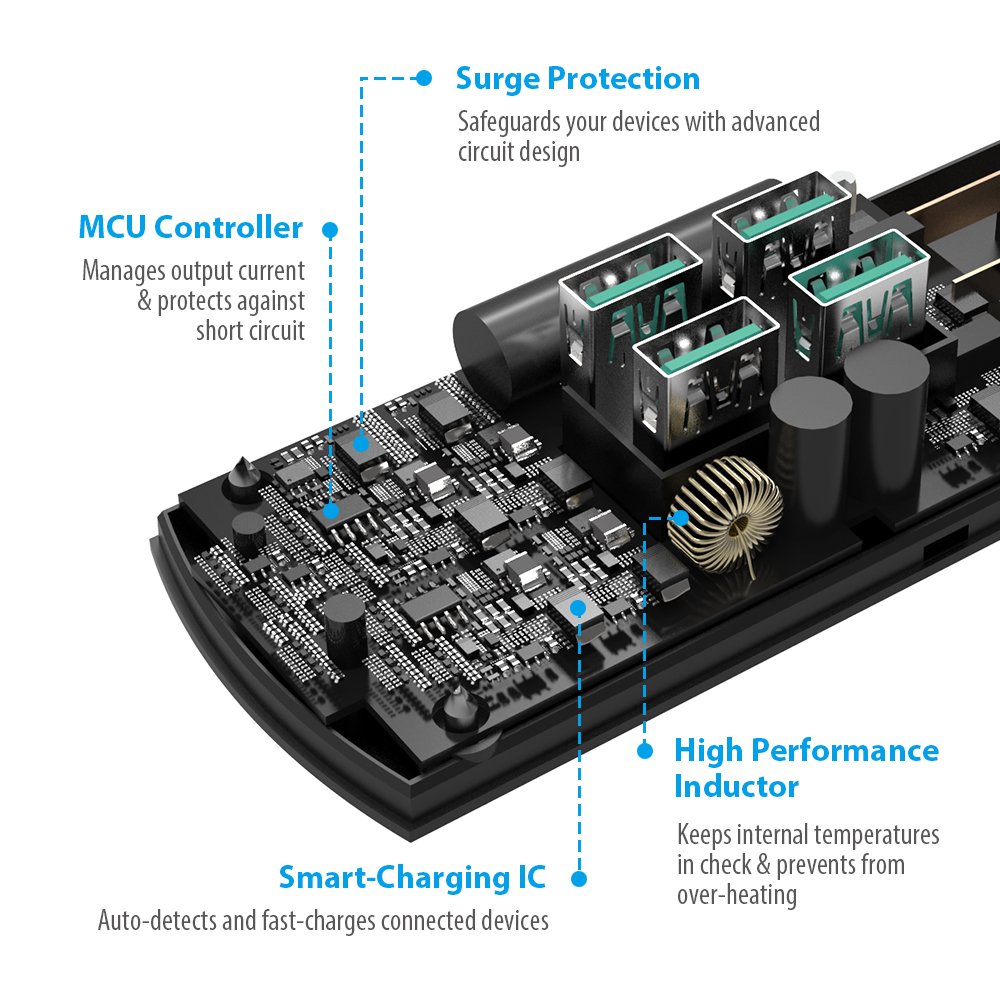 Surge Protection

Safeguards your devices with advanced circuit design

MCU Controller

Manages output current & protects against short circuit

High Performance Inductor

Keeps internal temperatures in check & prevents from over-heating

Smart-Charging IC

Auto-detects and fast-charges connected devices