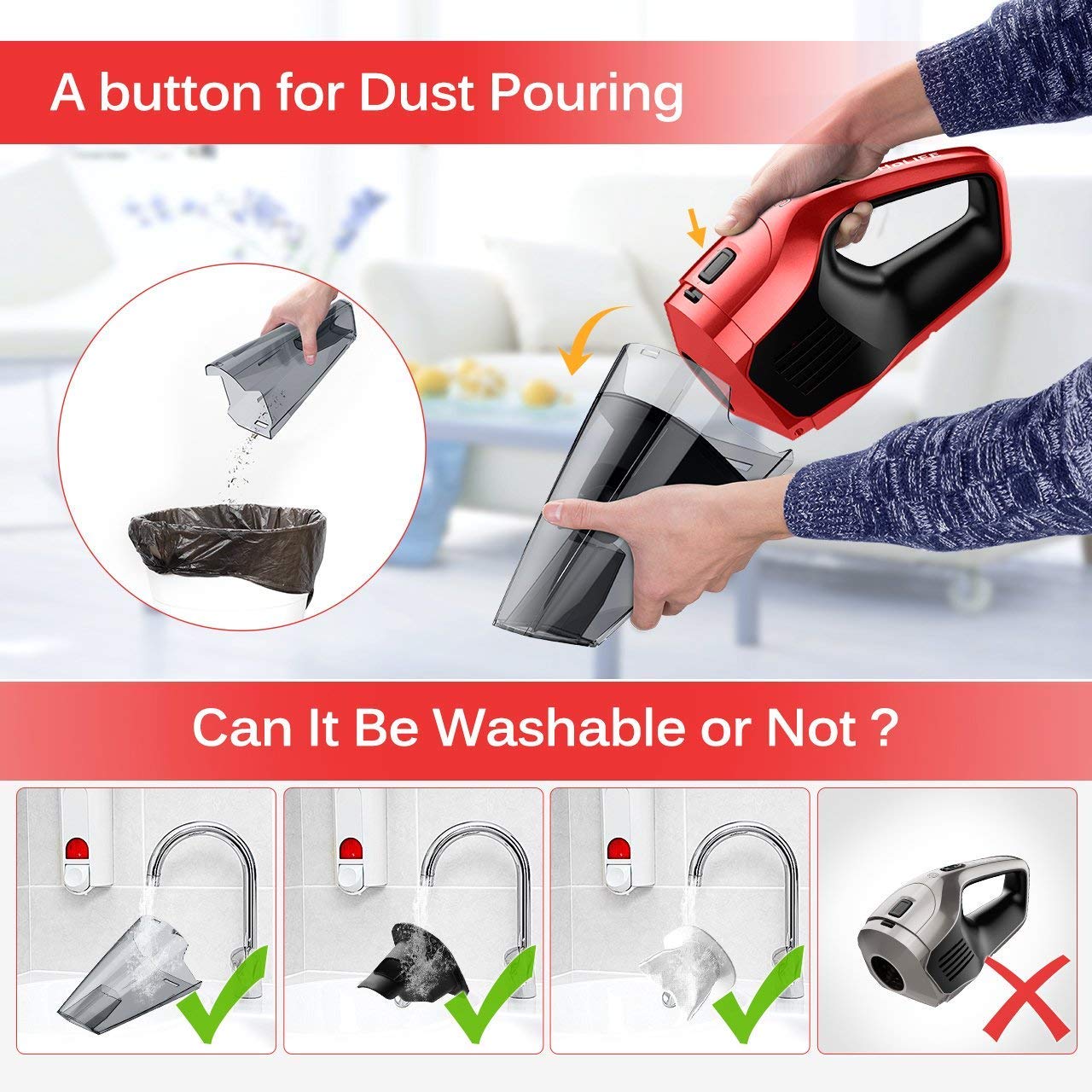 A button for Dust Pouring

Can It Be Washable or Not ?