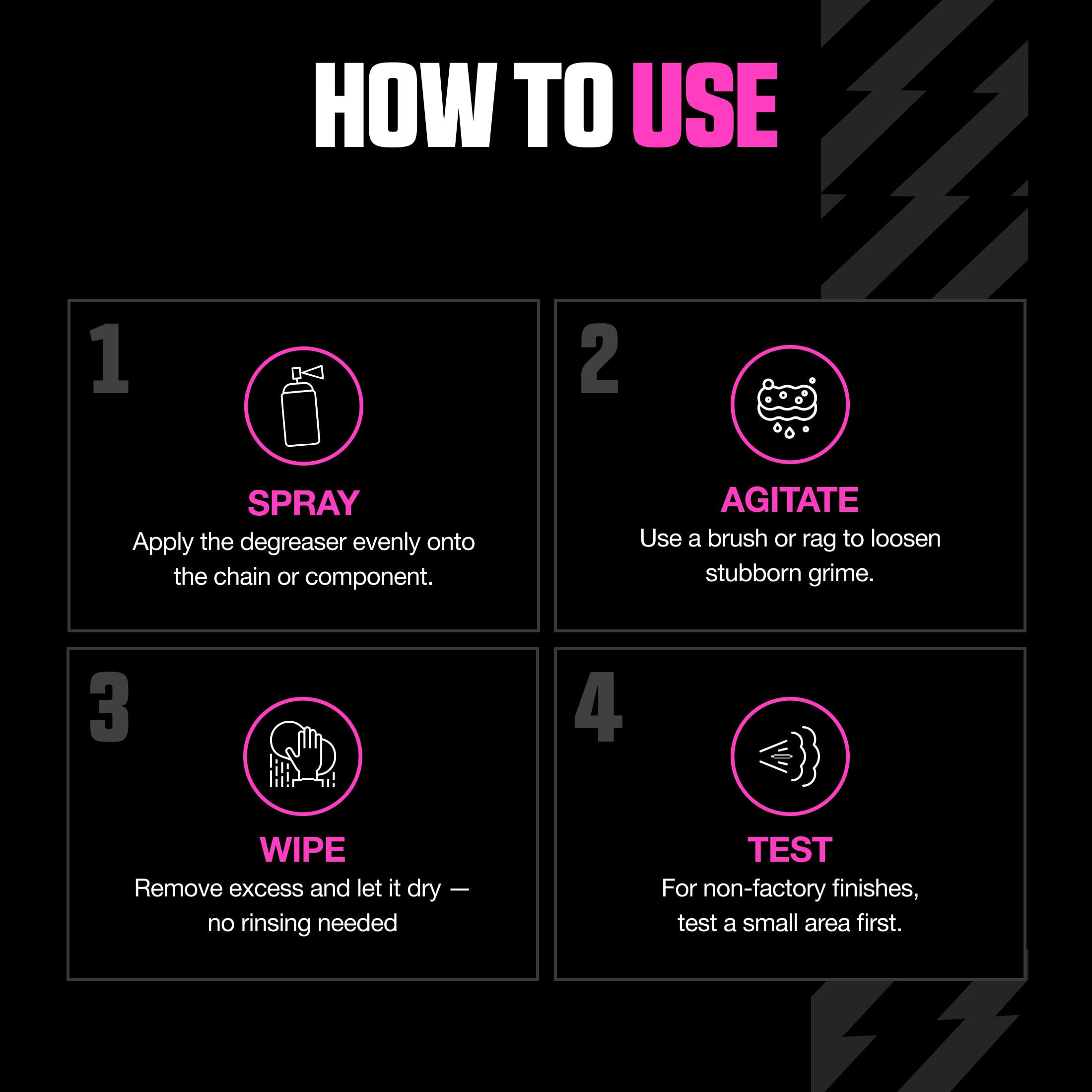 HOW TO USE

1

SPRAY
Apply the degreaser evenly onto the chain or component.

2

AGITATE
Use a brush or rag to loosen stubborn grime.

3

WIPE
Remove excess and let it dry — no rinsing needed

4

TEST
For non-factory finishes, test a small area first.