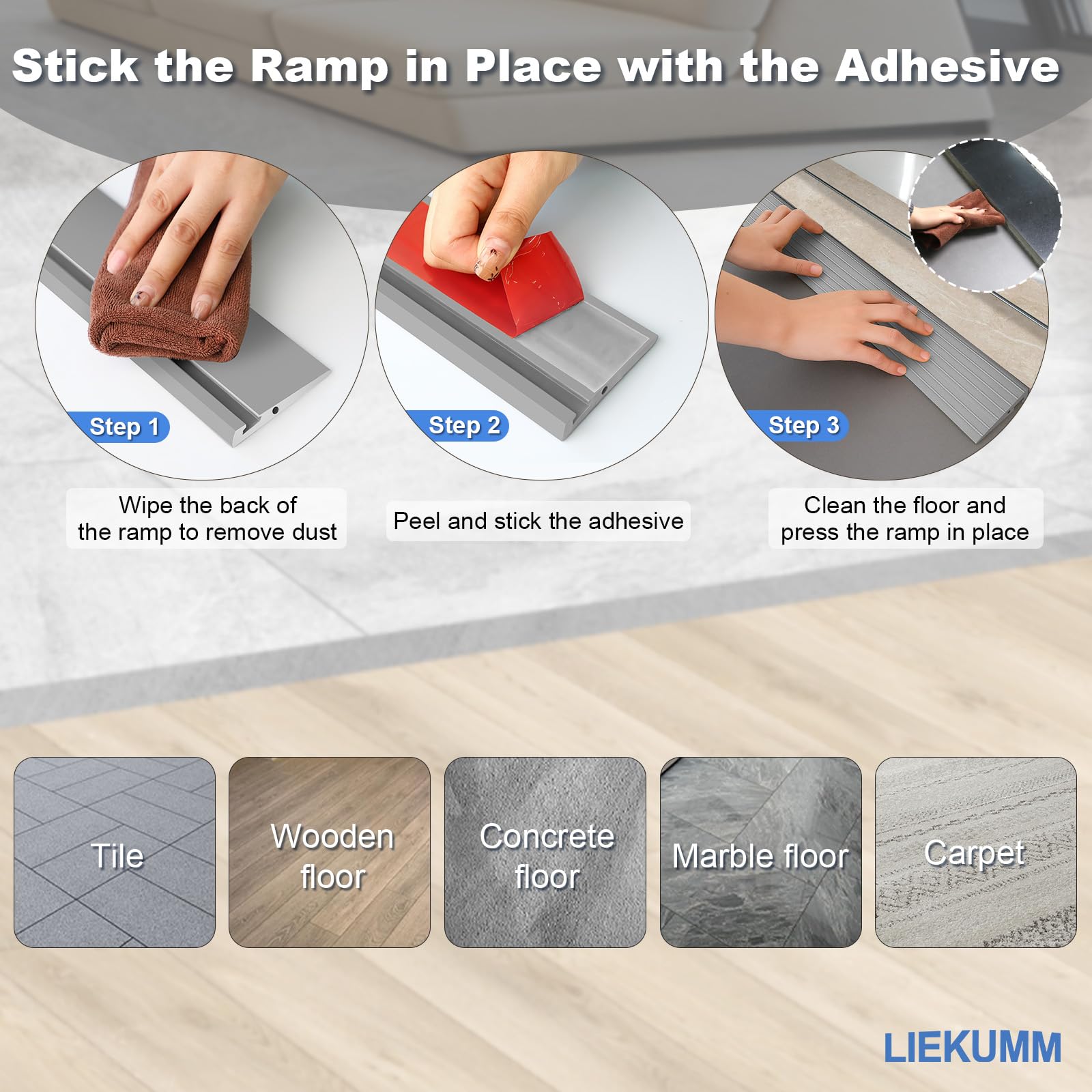 Stick the Ramp in Place with the Adhesive

Step 1

Wipe the back of the ramp to remove dust

Step 2

Peel and stick the adhesive

Step 3

Clean the floor and press the ramp in place

Tile

Wooden floor

Concrete floor

Marble floor

Carpet

LIEKUMM