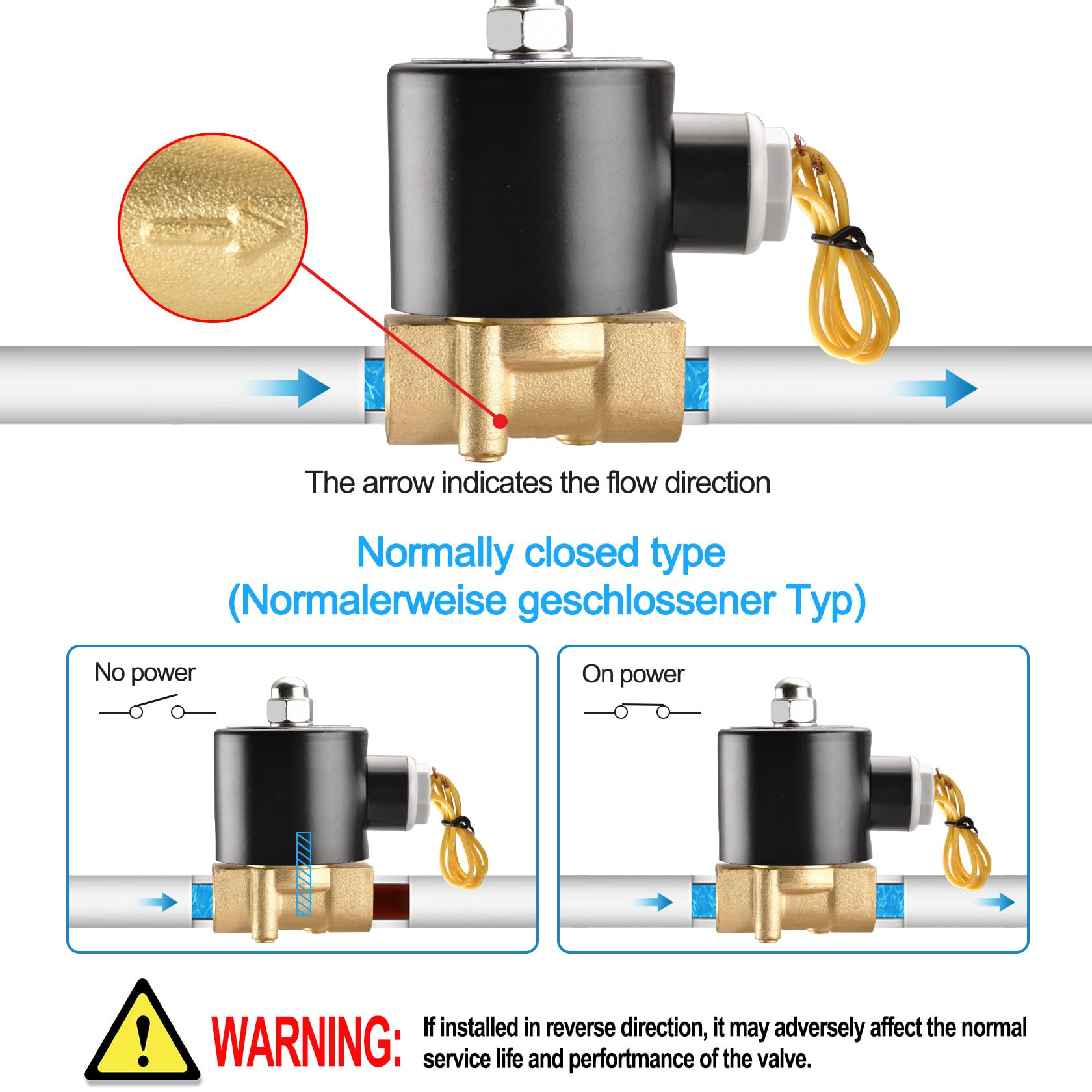 The arrow indicates the flow direction

Normally closed type
(Normalerweise geschlossener Typ)

No power

On power

WARNING: If installed in reverse direction, it may adversely affect the normal service life and performance of the valve.