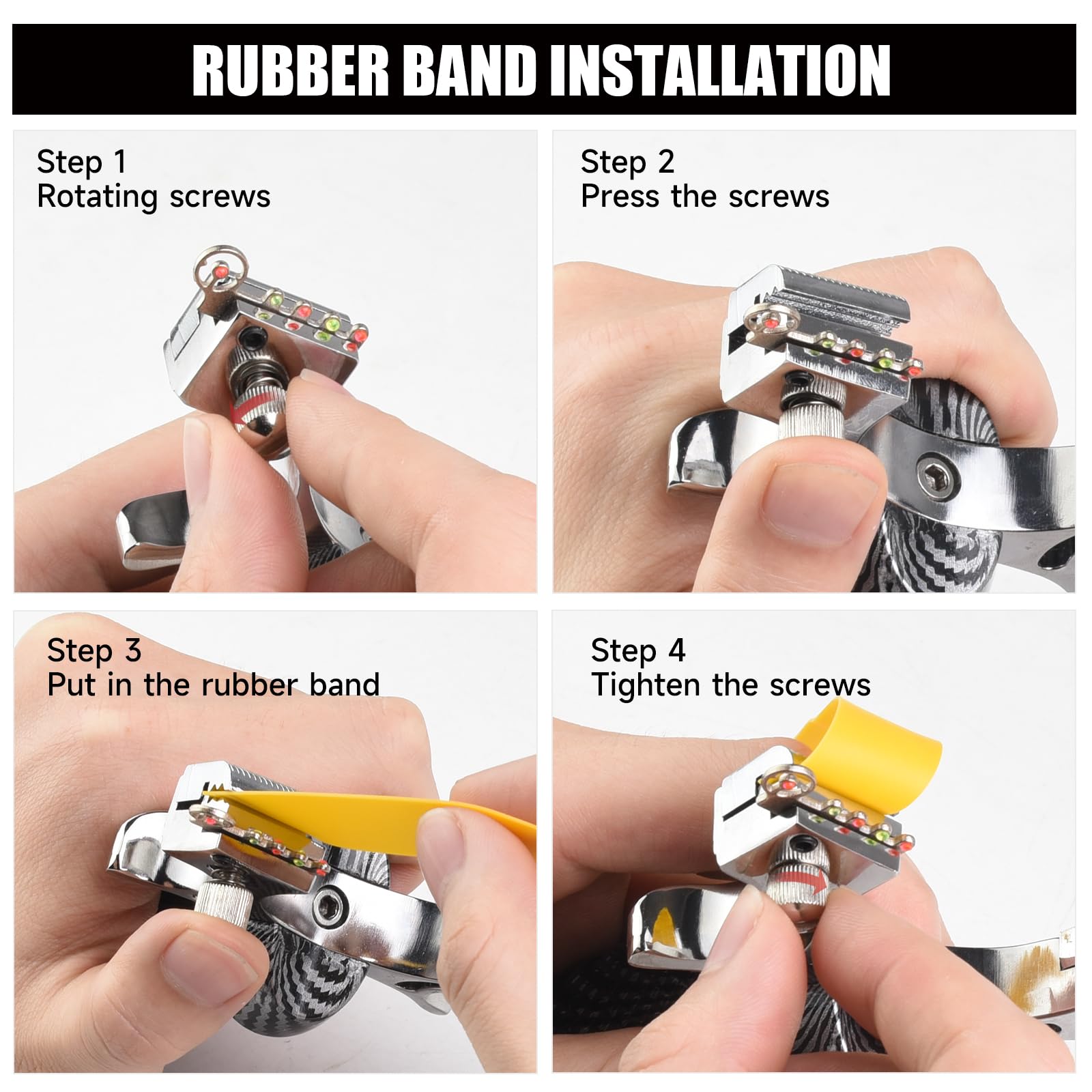 RUBBER BAND INSTALLATION

Step 1
Rotating screws

Step 2
Press the screws

Step 3
Put in the rubber band

Step 4
Tighten the screws