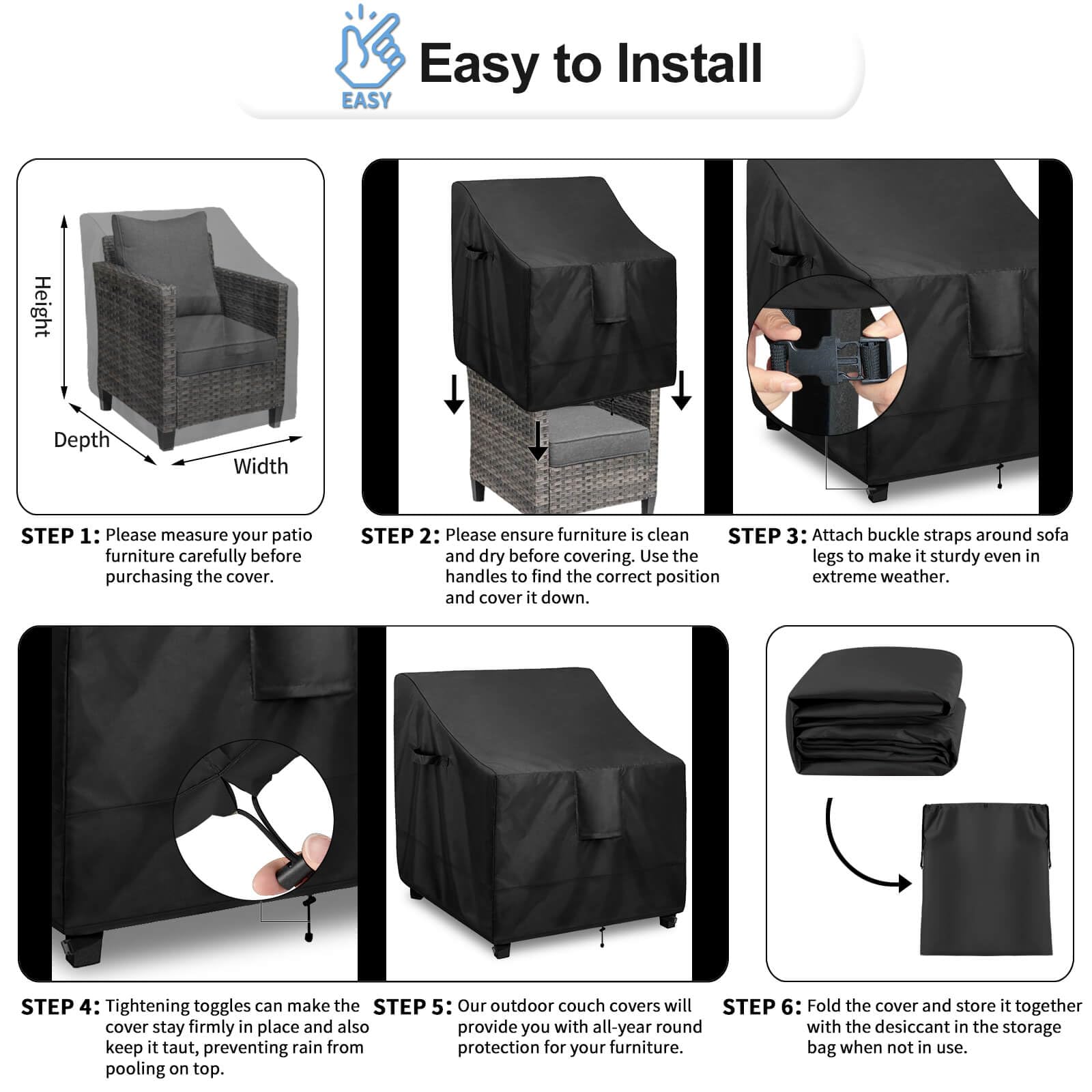 EASY

Easy to Install

Height

Depth

Width

STEP 1: Please measure your patio furniture carefully before purchasing the cover.

STEP 2: Please ensure furniture is clean and dry before covering. Use the handles to find the correct position and cover it down.

STEP 3: Attach buckle straps around sofa legs to make it sturdy even in extreme weather.

STEP 4: Tightening toggles can make the cover stay firmly in place and also keep it taut, preventing rain from pooling on top.

STEP 5: Our outdoor couch covers will provide you with all-year round protection for your furniture.

STEP 6: Fold the cover and store it together with the desiccant in the storage bag when not in use.