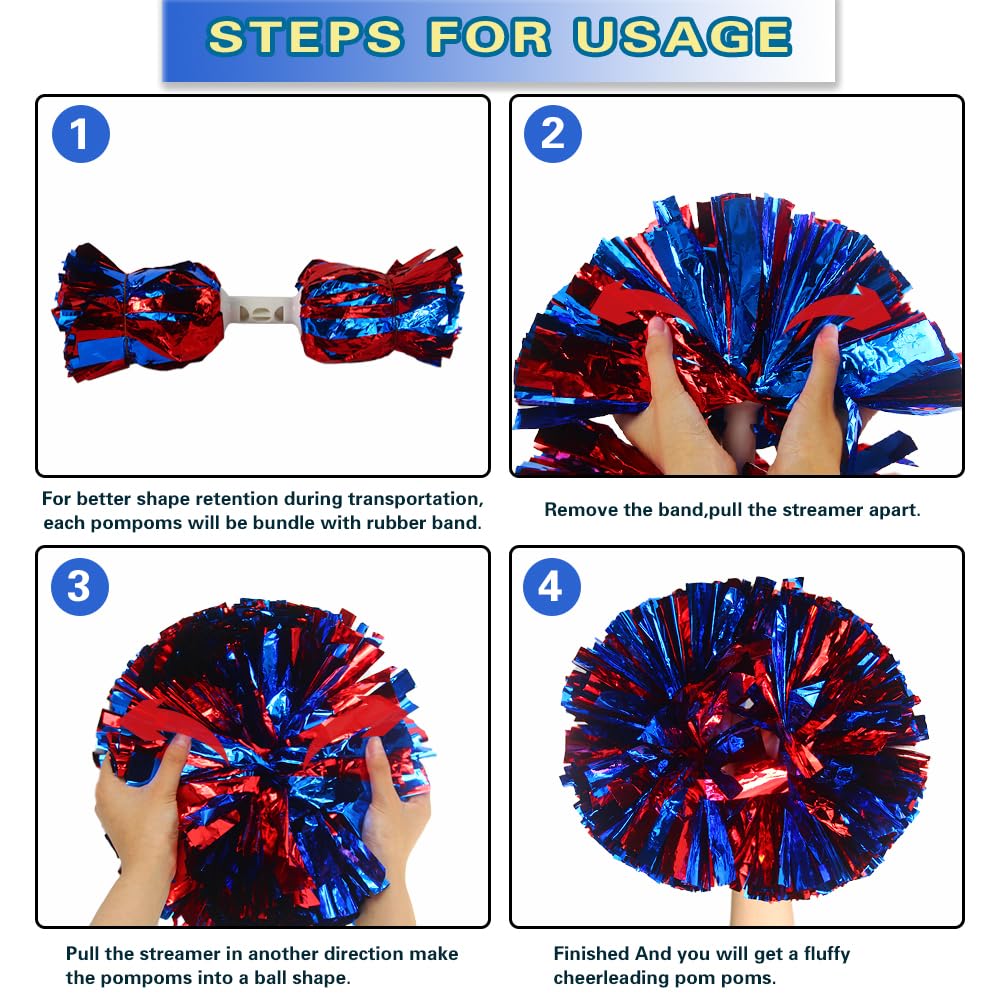 STEPS FOR USAGE

1

For better shape retention during transportation, each pompoms will be bundle with rubber band.

2

Remove the band,pull the streamer apart.

3

Pull the streamer in another direction make the pompoms into a ball shape.

4

Finished And you will get a fluffy cheerleading pom poms.