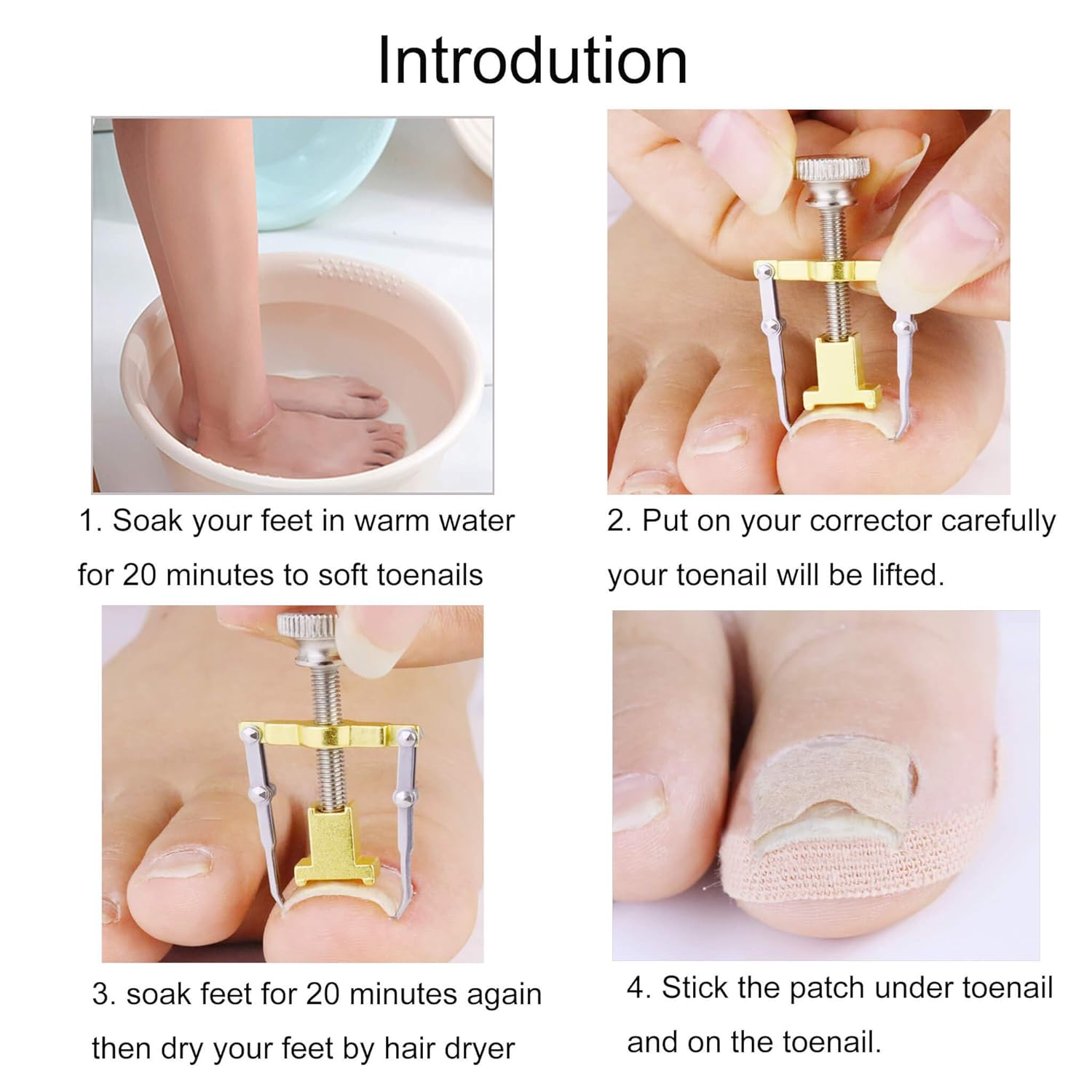 Introdution

1. Soak your feet in warm water for 20 minutes to soft toenails

2. Put on your corrector carefully your toenail will be lifted.

3. soak feet for 20 minutes again then dry your feet by hair dryer

4. Stick the patch under toenail and on the toenail.