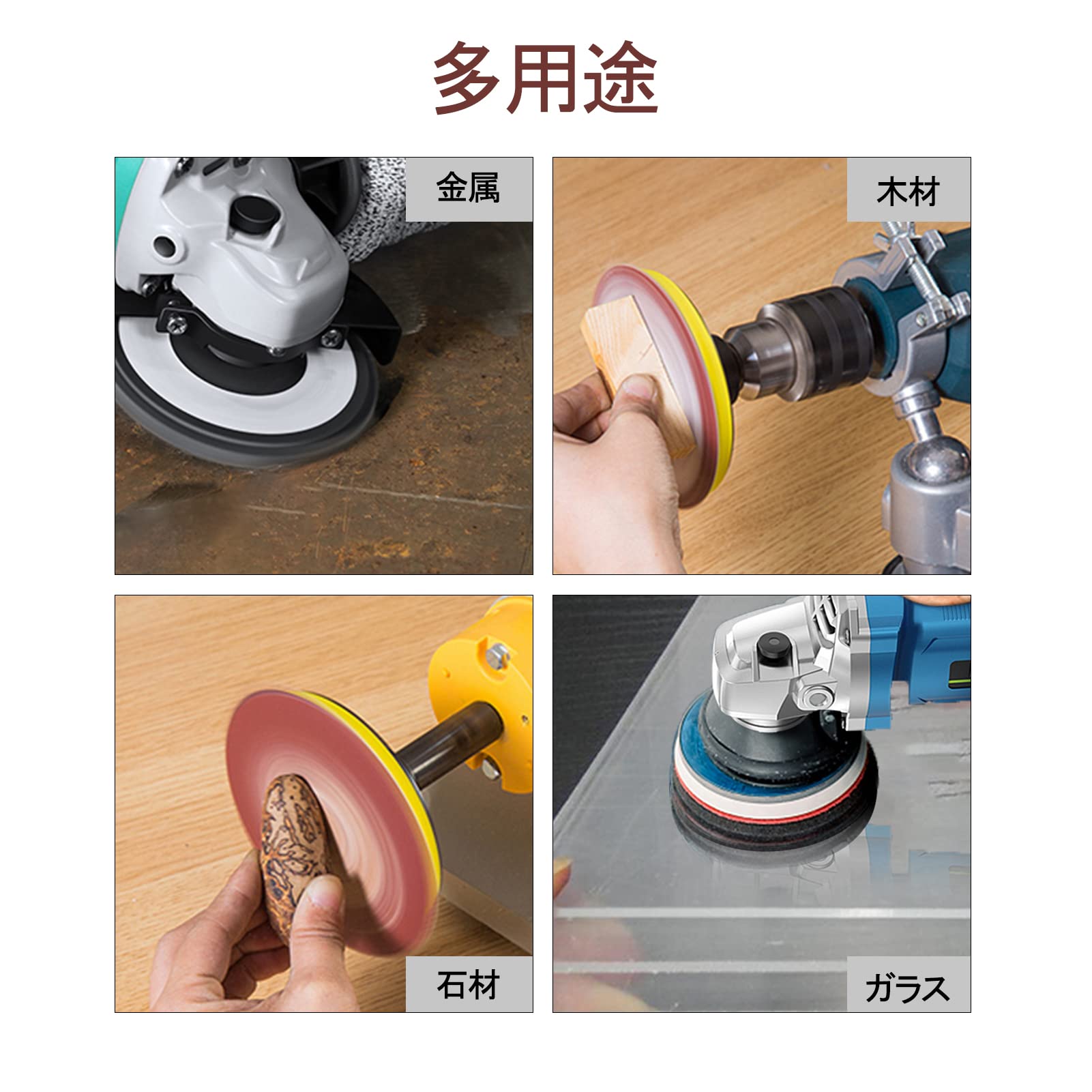 多用途

金属

木材

石材

ガラス