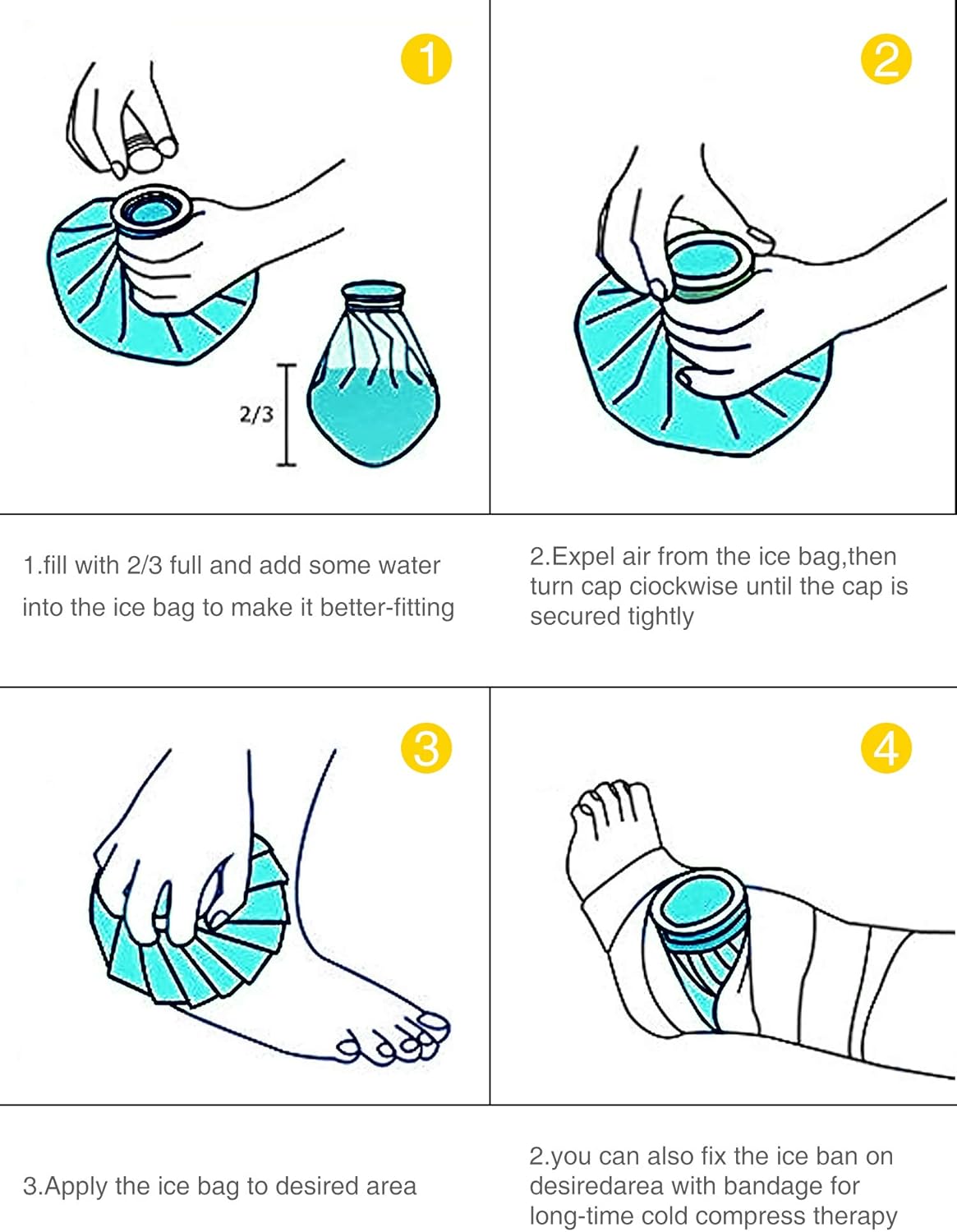 1

2/3

2

1.fill with 2/3 full and add some water into the ice bag to make it better-fitting

2.Expel air from the ice bag,then turn cap ciockwise until the cap is secured tightly

3

4

3.Apply the ice bag to desired area

2.you can also fix the ice ban on desiredarea with bandage for long-time cold compress therapy