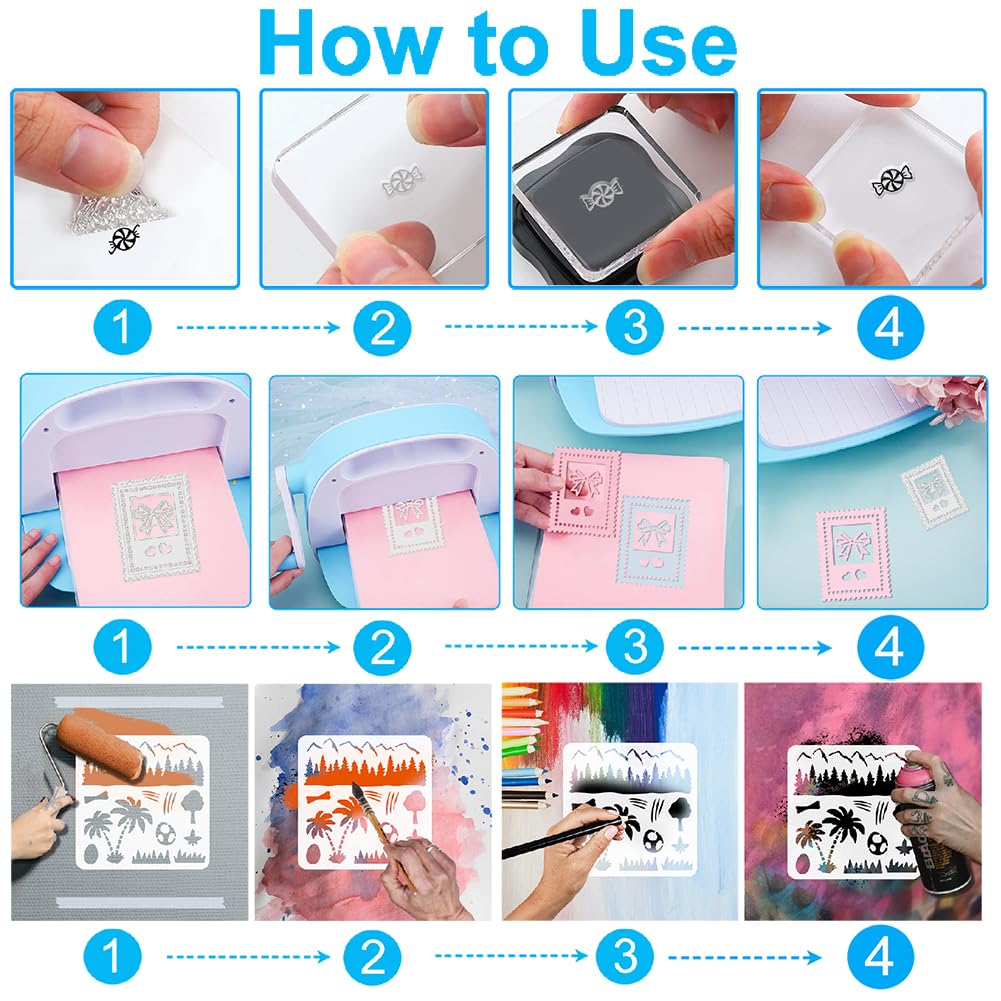 How to Use

1 2 3 4

1 2 3 4

1 2 3 4