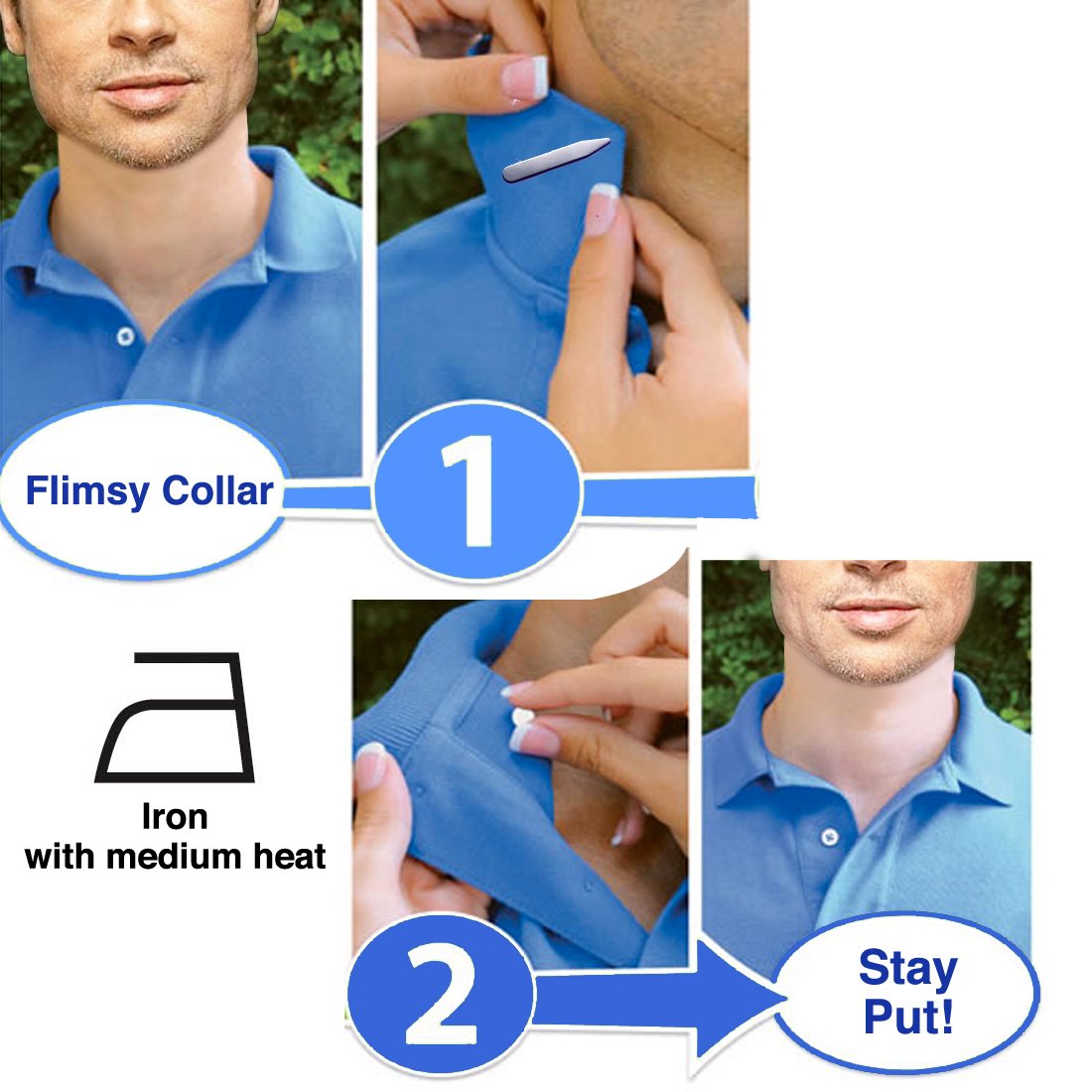 Flimsy Collar

1

Iron
with medium heat

2

Stay Put!