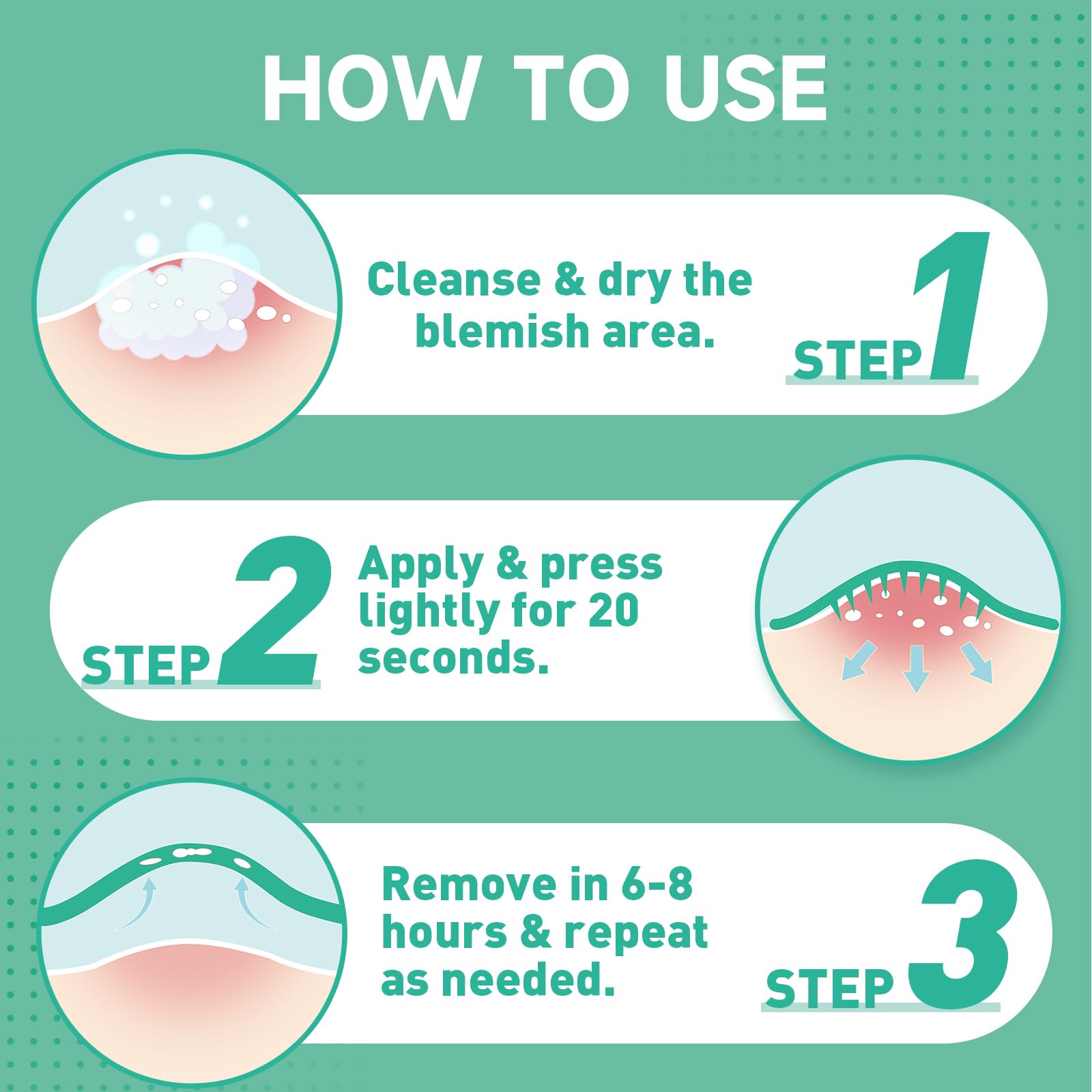 HOW TO USE

Cleanse & dry the blemish area.

STEP 1

STEP 2

Apply & press lightly for 20 seconds.

Remove in 6-8 hours & repeat as needed.

STEP 3