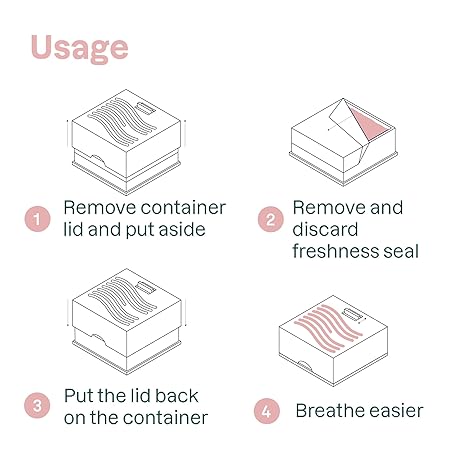 Usage

1 Remove container lid and put aside

2 Remove and discard freshness seal

3 Put the lid back on the container

4 Breathe easier