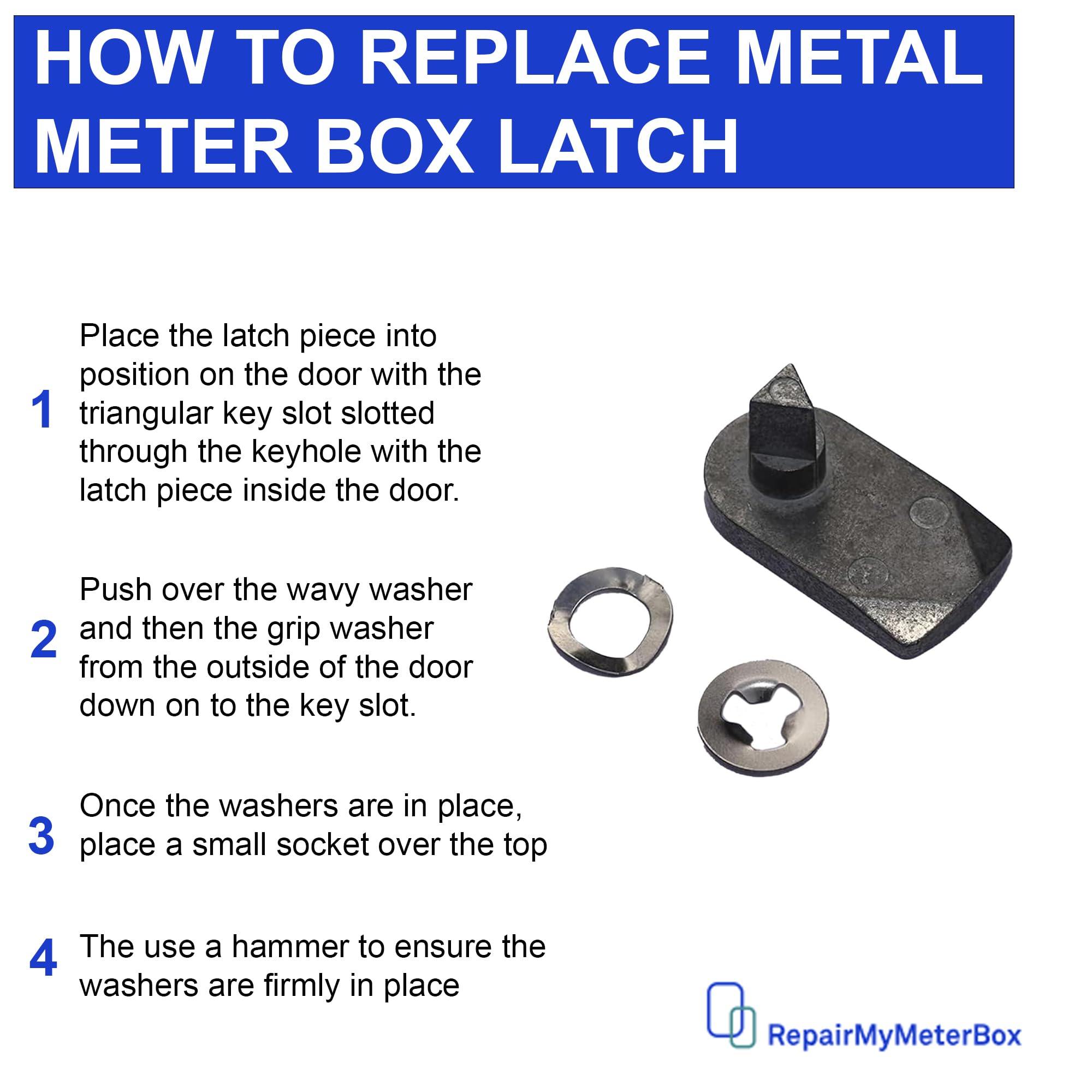 HOW TO REPLACE METAL METER BOX LATCH

1 Place the latch piece into position on the door with the triangular key slot slotted through the keyhole with the latch piece inside the door.

2 Push over the wavy washer and then the grip washer from the outside of the door down on to the key slot.

3 Once the washers are in place, place a small socket over the top

4 The use a hammer to ensure the washers are firmly in place

RepairMyMeterBox