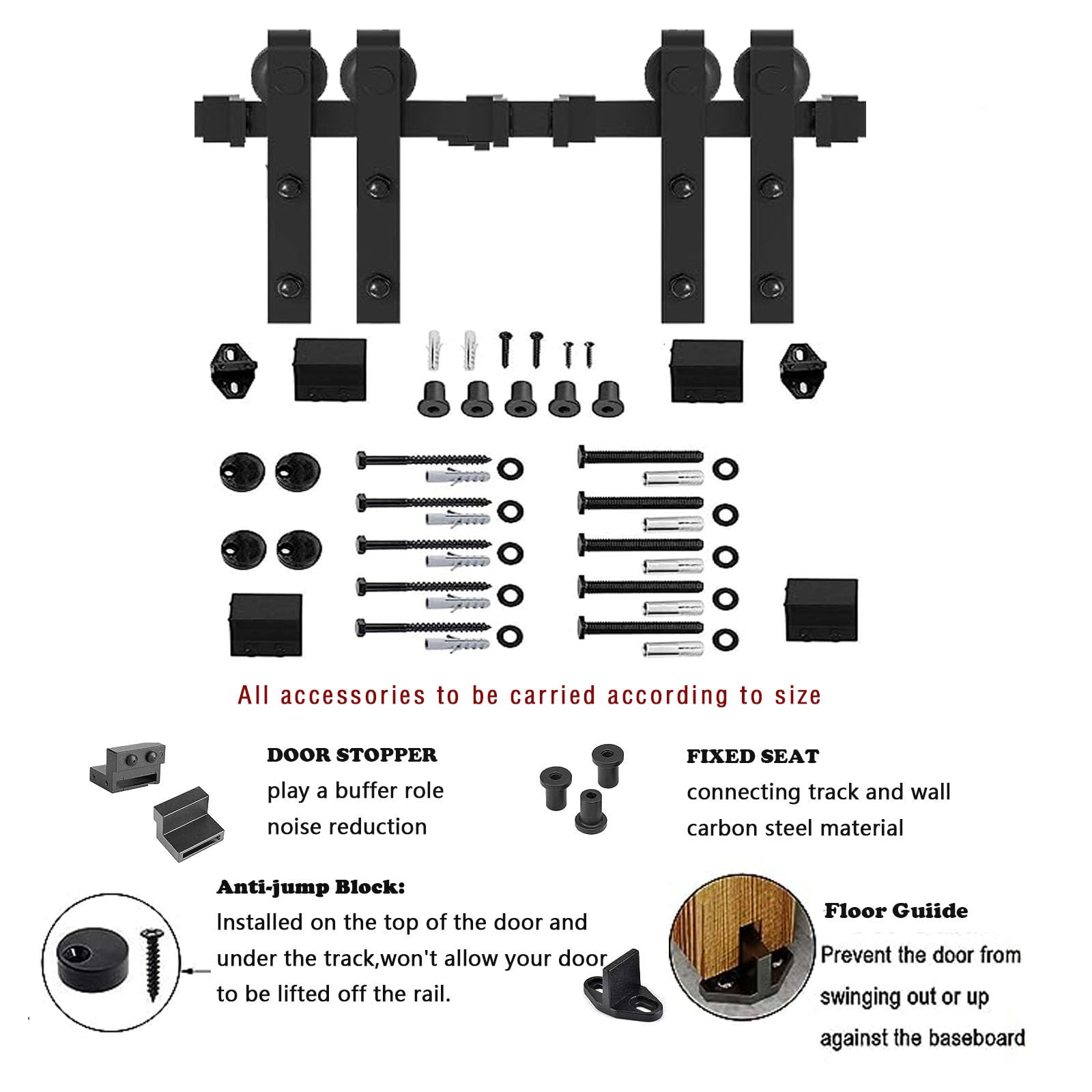 All accessories to be carried according to size

DOOR STOPPER
play a buffer role
noise reduction

FIXED SEAT
connecting track and wall
carbon steel material

Anti-jump Block:
Installed on the top of the door and under the track,won't allow your door to be lifted off the rail.

Floor Guiide
Prevent the door from swinging out or up against the baseboard