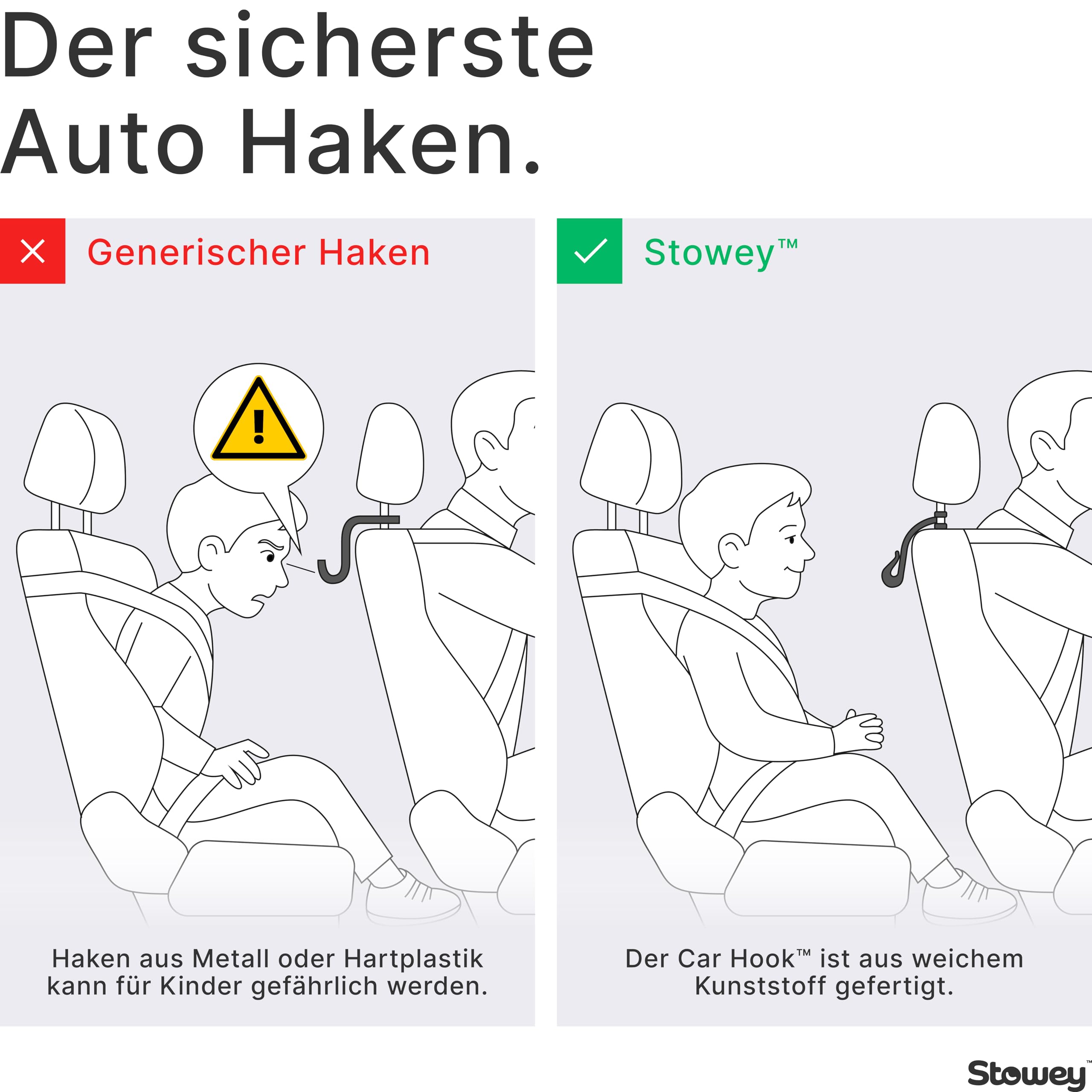 Der sicherste Auto Haken.

Generischer Haken

Haken aus Metall oder Hartplastik kann für Kinder gefährlich werden.

Stowey™

Der Car Hook™ ist aus weichem Kunststoff gefertigt.

Stowey™