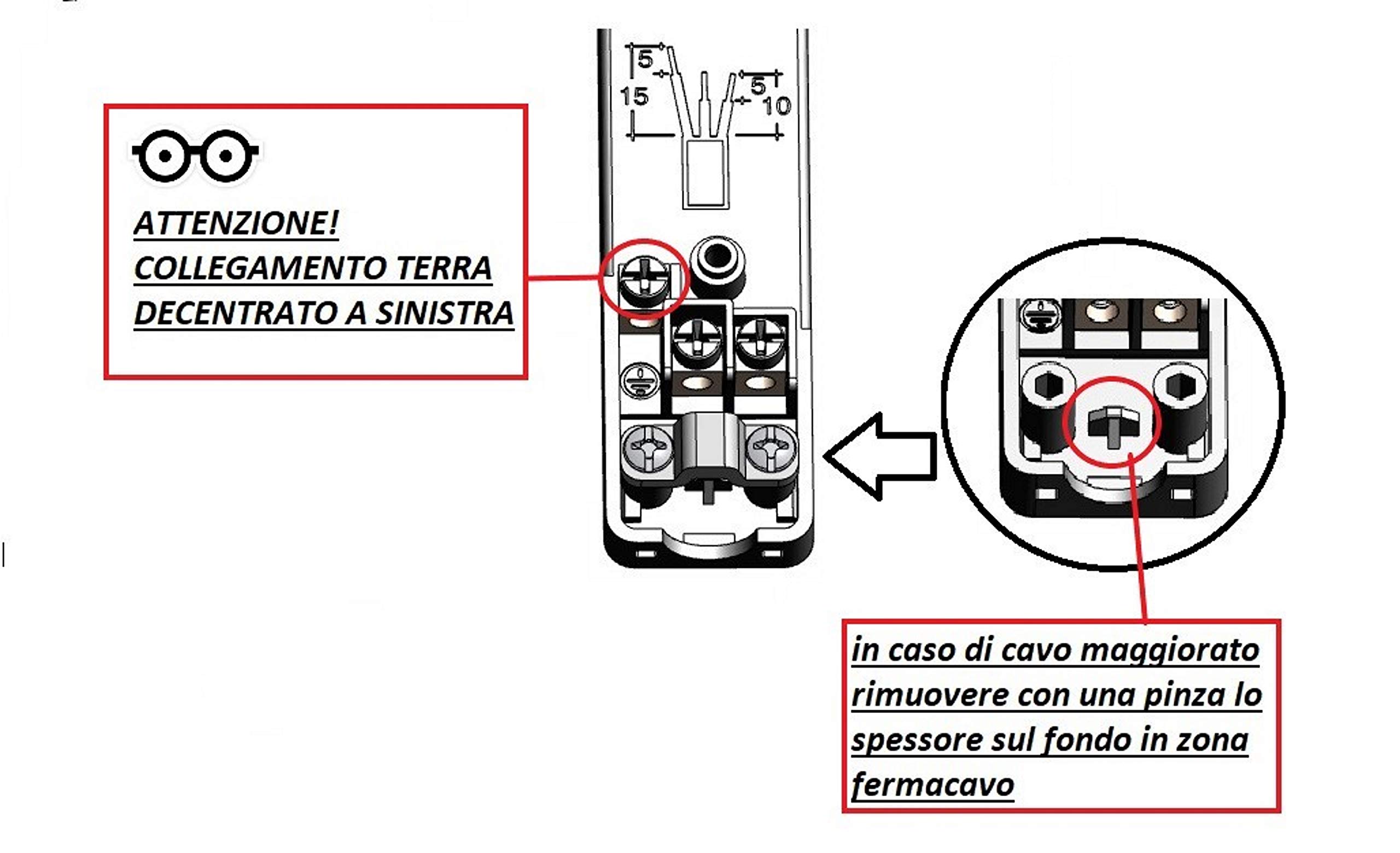 ATTENZIONE!
COLLEGAMENTO TERRA
DECENTRATO A SINISTRA

5
15
5
10

in caso di cavo maggiorato rimuovere con una pinza lo spessore sul fondo in zona fermacavo