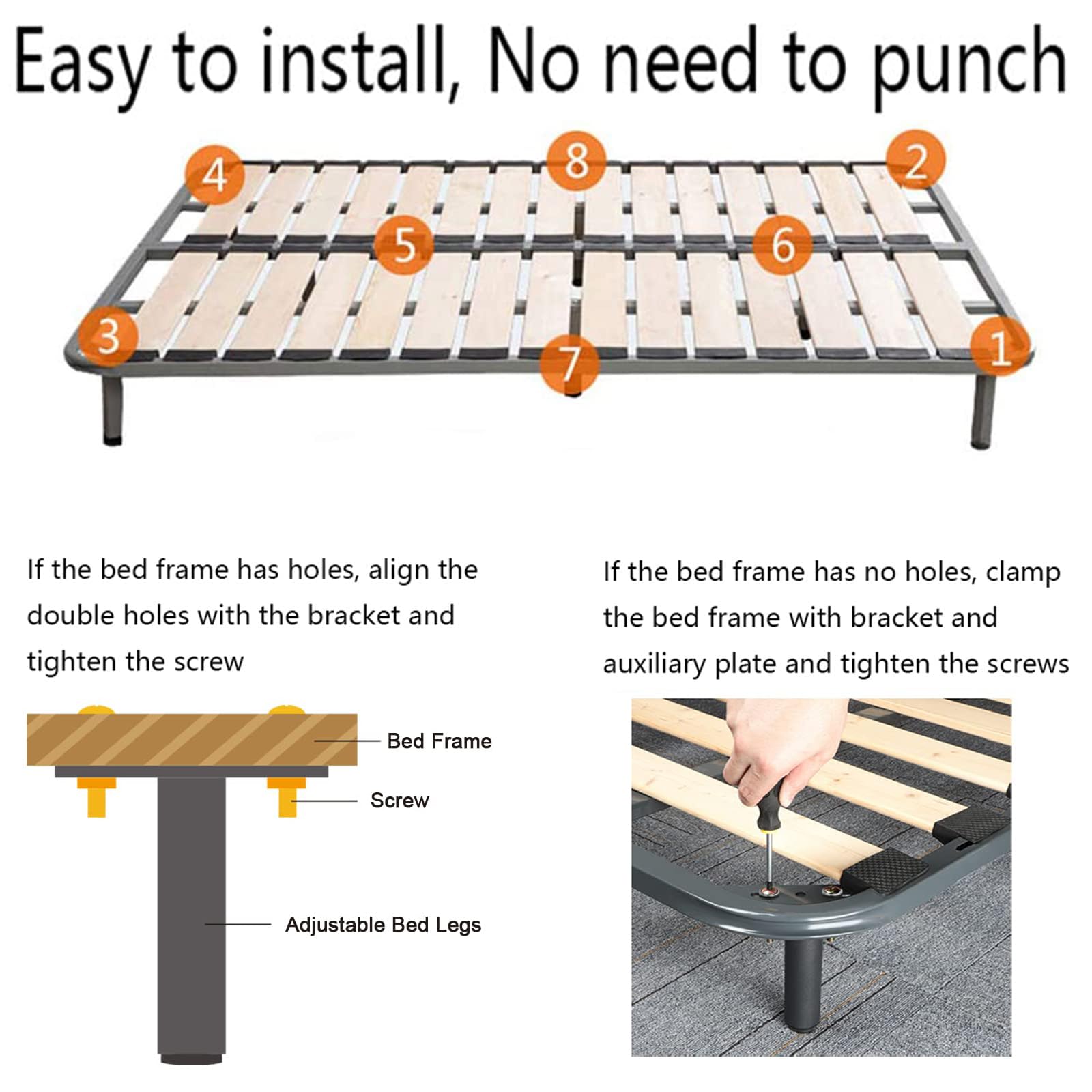 Easy to install, No need to punch

4 8 2
5 6
3 7 1

If the bed frame has holes, align the double holes with the bracket and tighten the screw

Bed Frame
Screw
Adjustable Bed Legs

If the bed frame has no holes, clamp the bed frame with bracket and auxiliary plate and tighten the screws