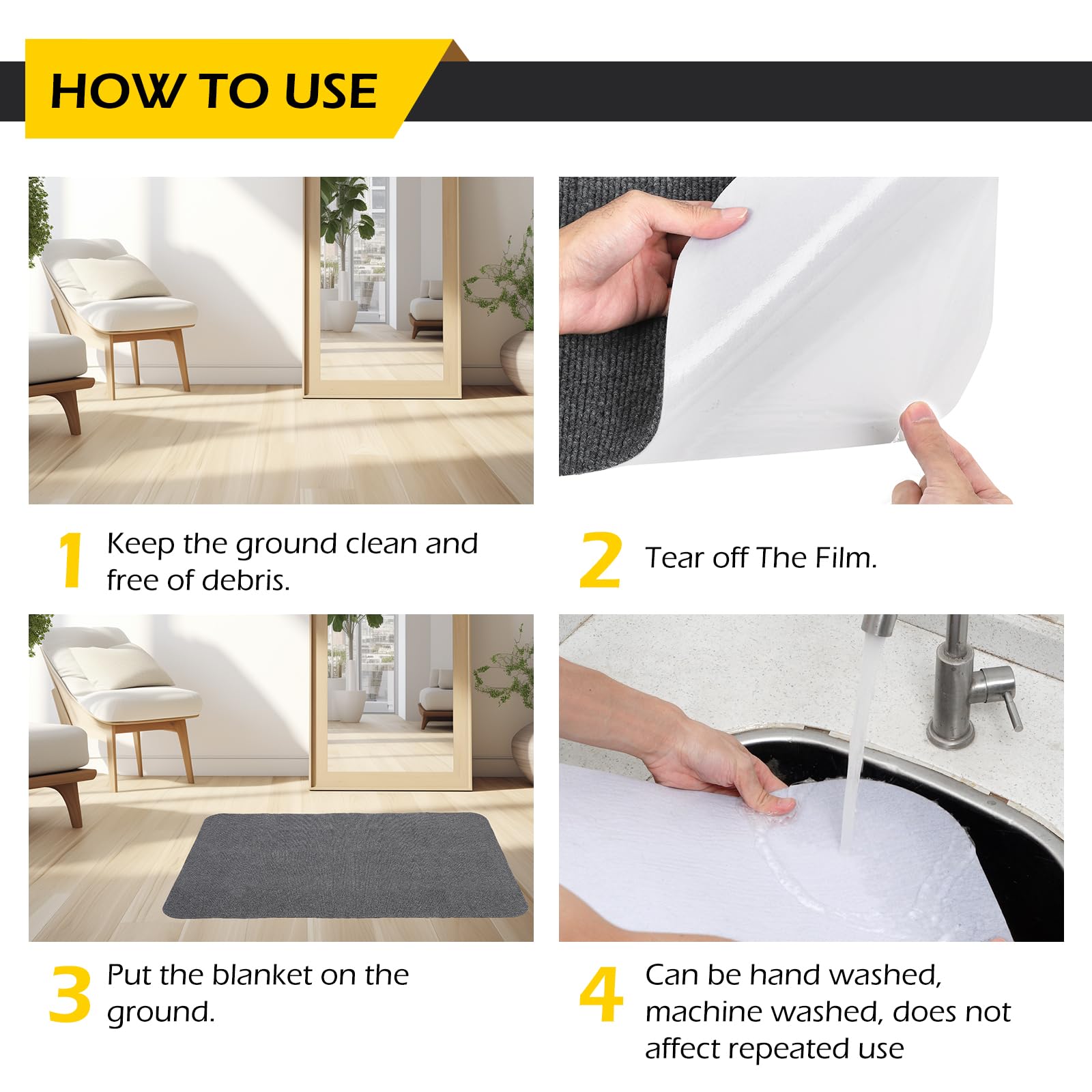 HOW TO USE

1 Keep the ground clean and free of debris.

2 Tear off The Film.

3 Put the blanket on the ground.

4 Can be hand washed, machine washed, does not affect repeated use