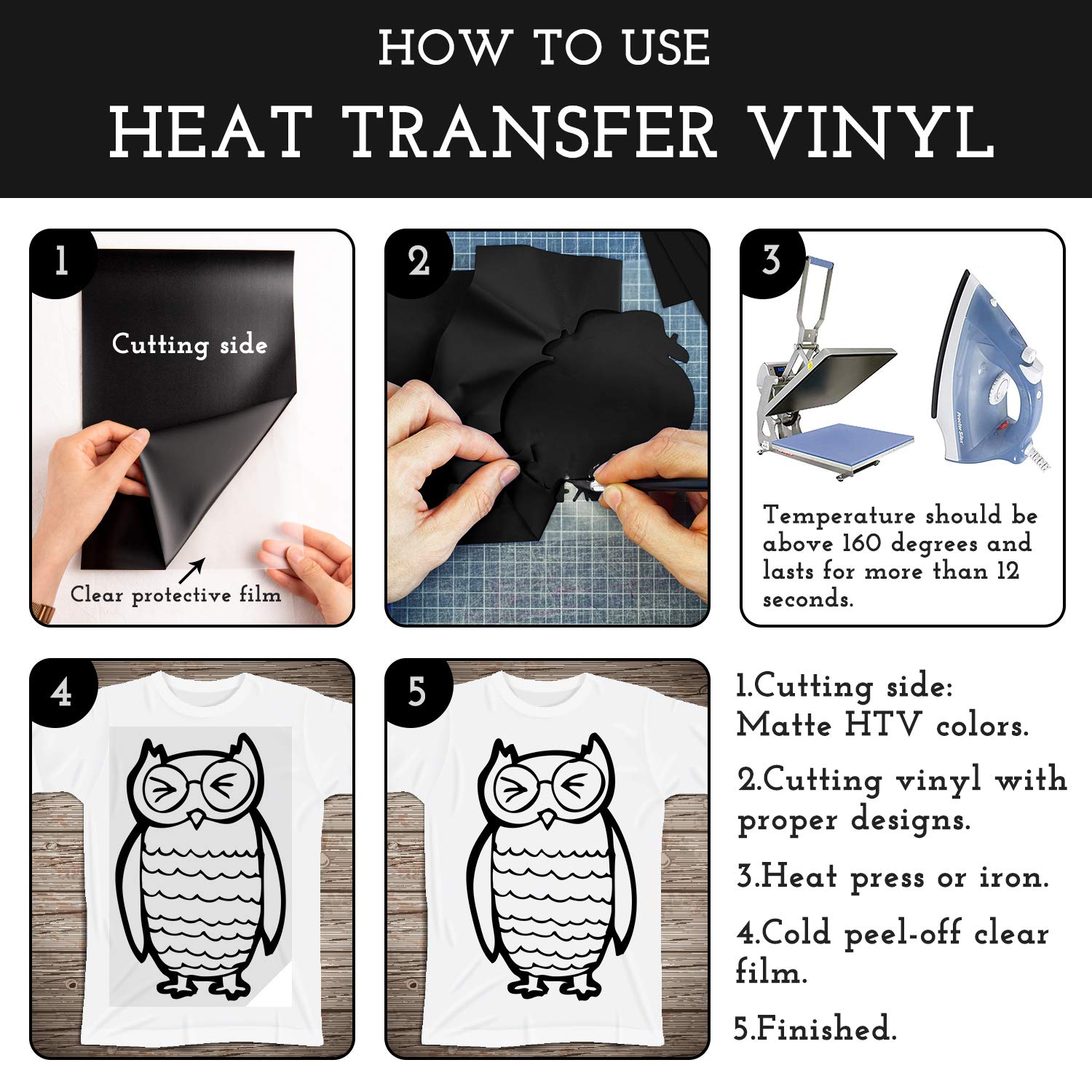 HOW TO USE
HEAT TRANSFER VINYL

1
Cutting side
Clear protective film

2

3
Temperature should be above 160 degrees and lasts for more than 12 seconds.

4

5

1.Cutting side: Matte HTV colors.

2.Cutting vinyl with proper designs.

3.Heat press or iron.

4.Cold peel-off clear film.

5.Finished.