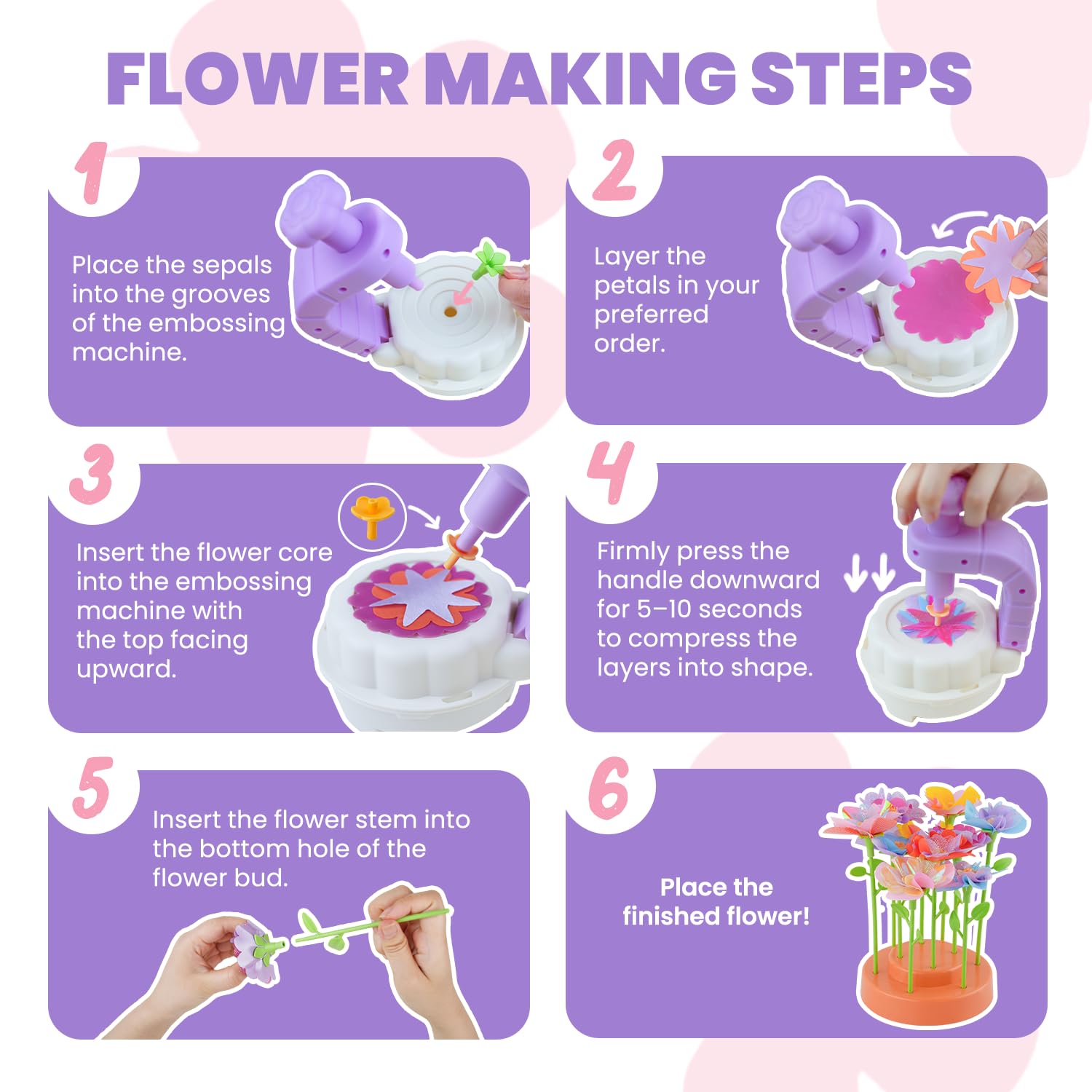 FLOWER MAKING STEPS

1

Place the sepals into the grooves of the embossing machine.

2

Layer the petals in your preferred order.

3

Insert the flower core into the embossing machine with the top facing upward.

4

Firmly press the handle downward for 5–10 seconds to compress the layers into shape.

5

Insert the flower stem into the bottom hole of the flower bud.

6

Place the finished flower!