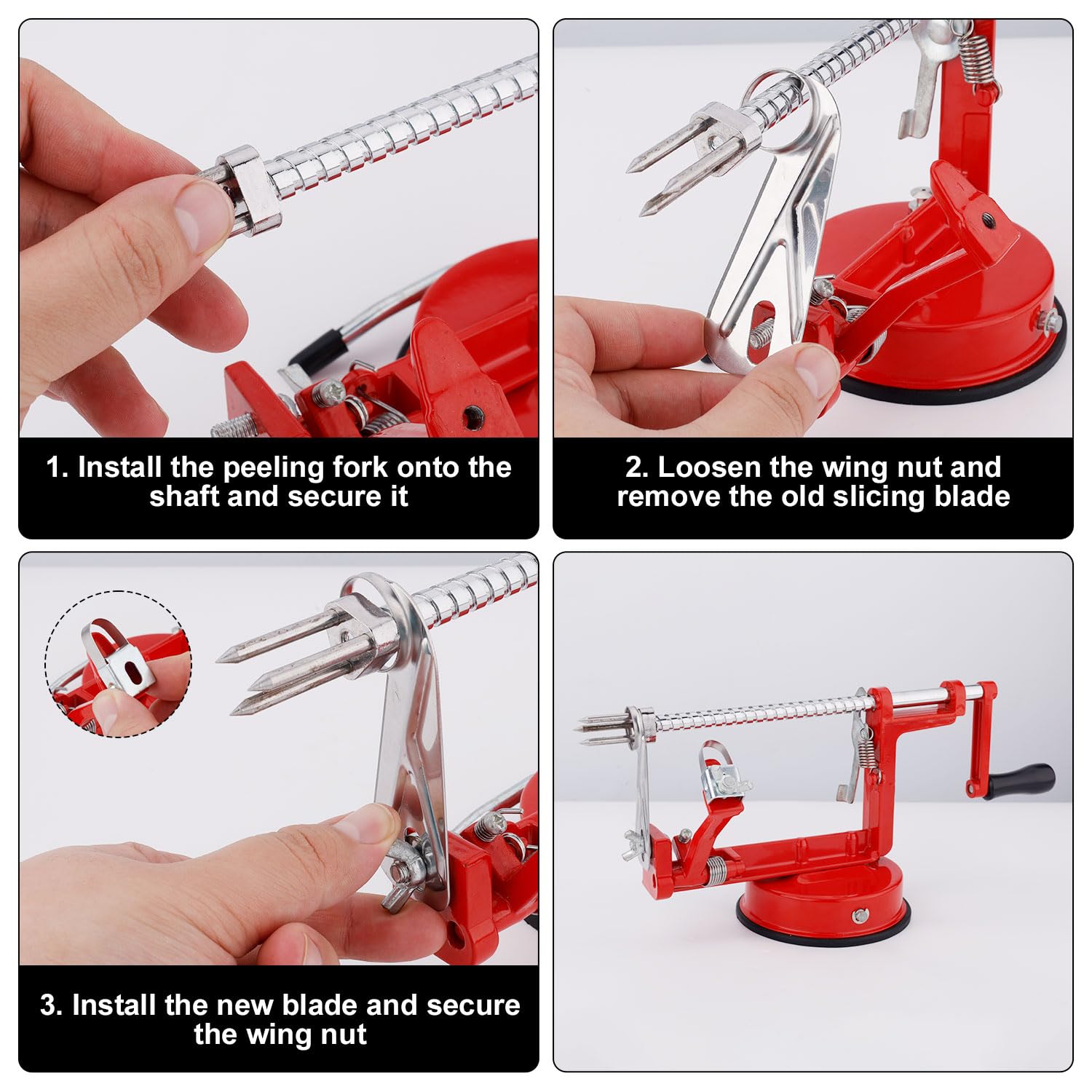 1. Install the peeling fork onto the shaft and secure it

2. Loosen the wing nut and remove the old slicing blade

3. Install the new blade and secure the wing nut