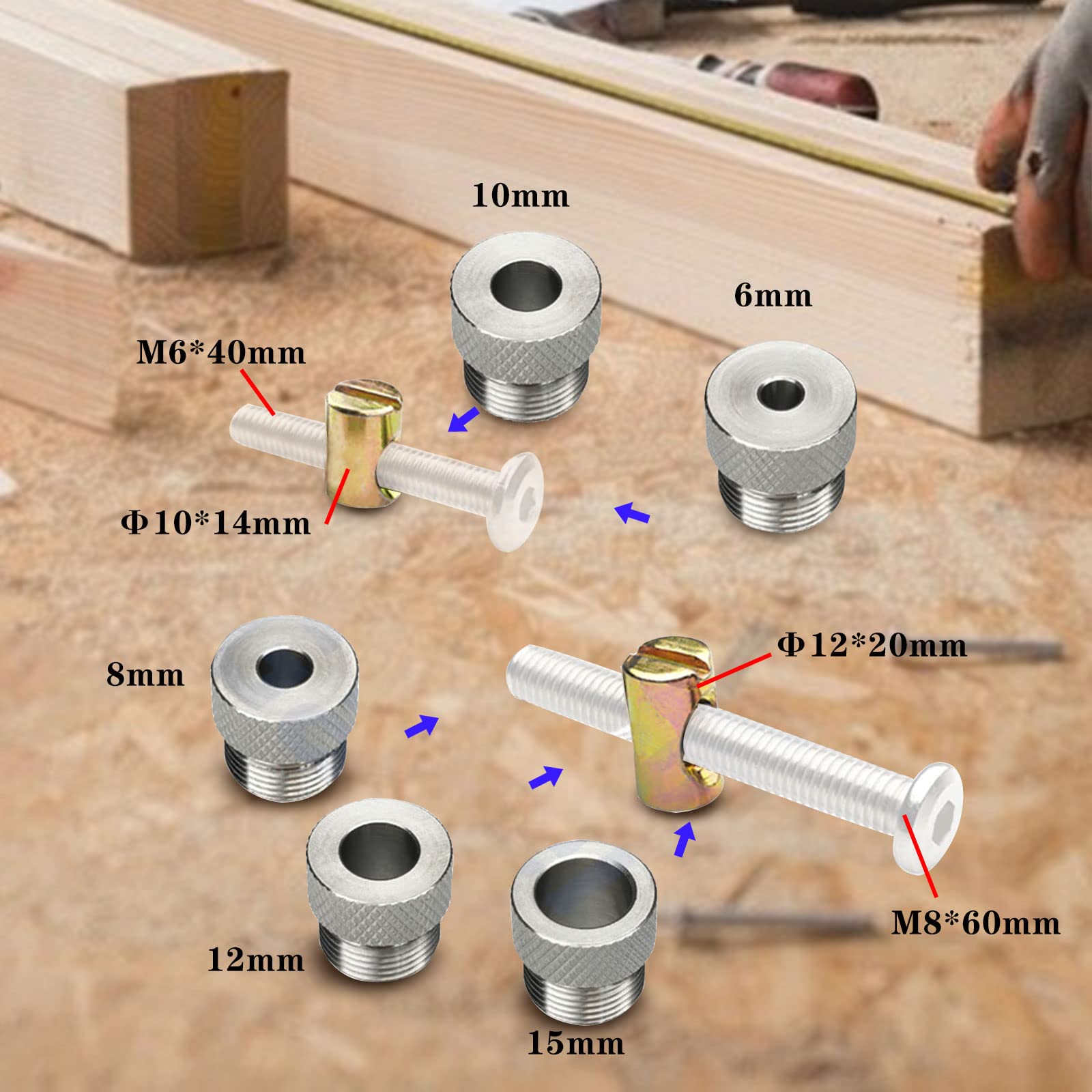 10mm

6mm

M6*40mm

Φ10*14mm

8mm

Φ12*20mm

12mm

15mm

M8*60mm