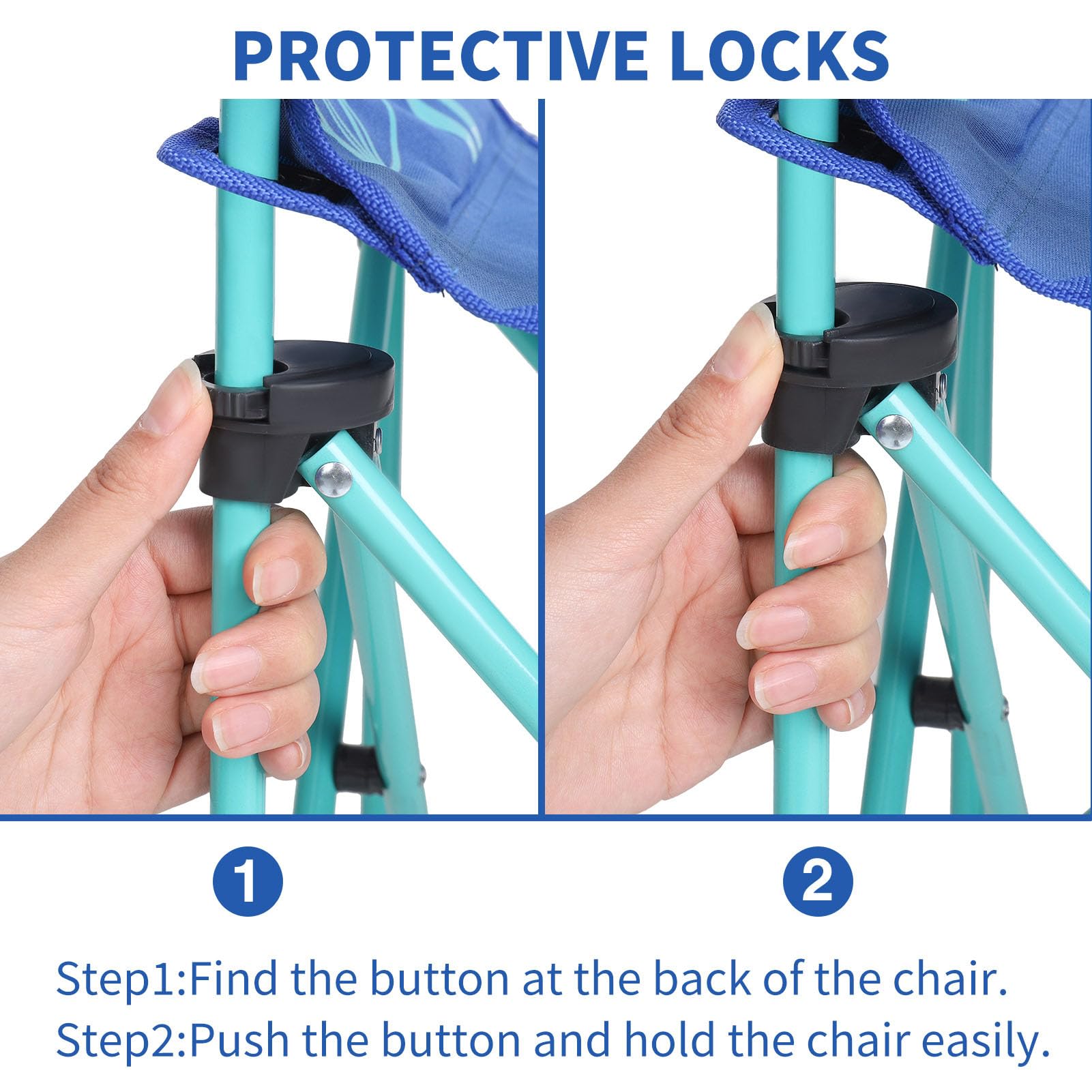 PROTECTIVE LOCKS

1

2

Step1:Find the button at the back of the chair.
Step2:Push the button and hold the chair easily.