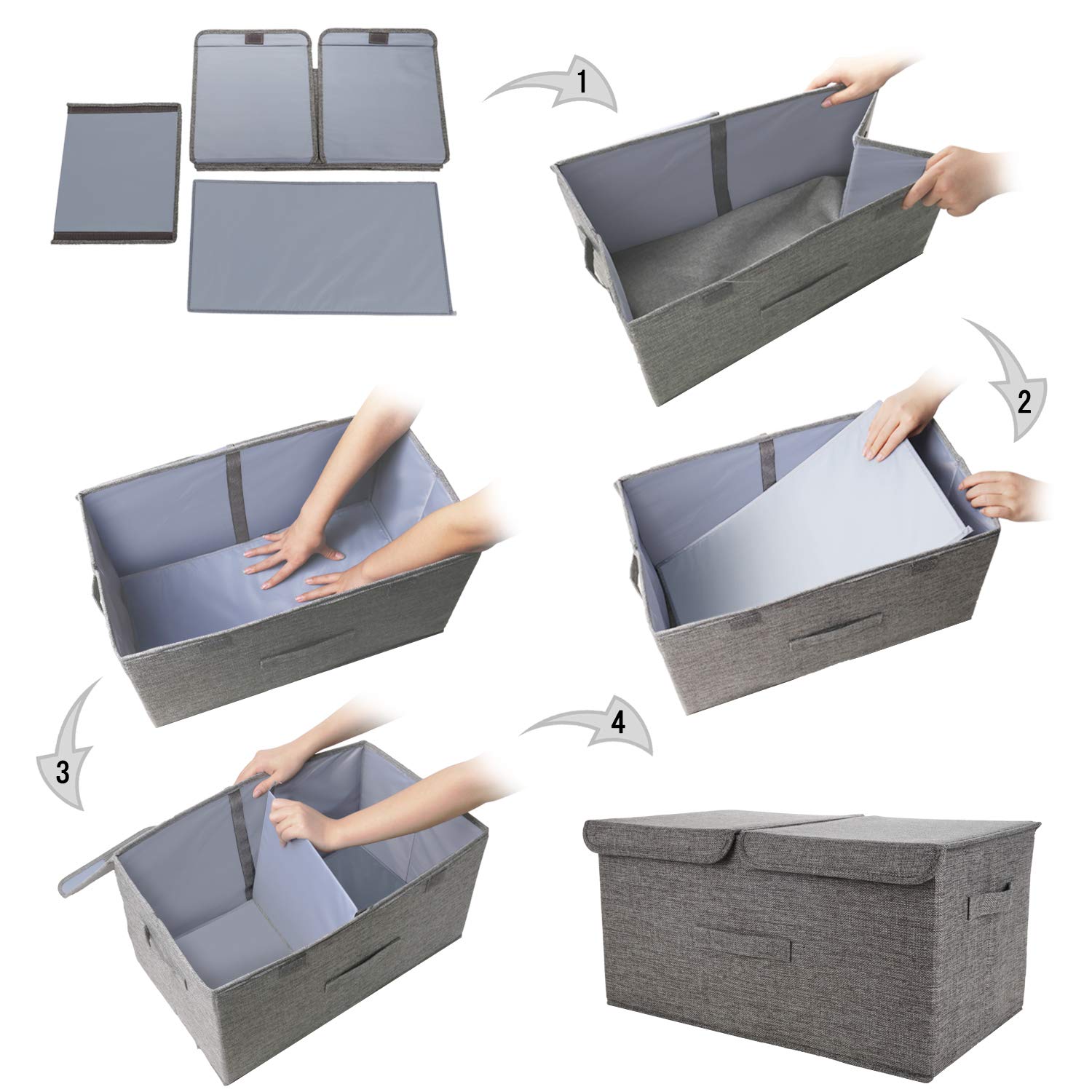 1

2

3

4